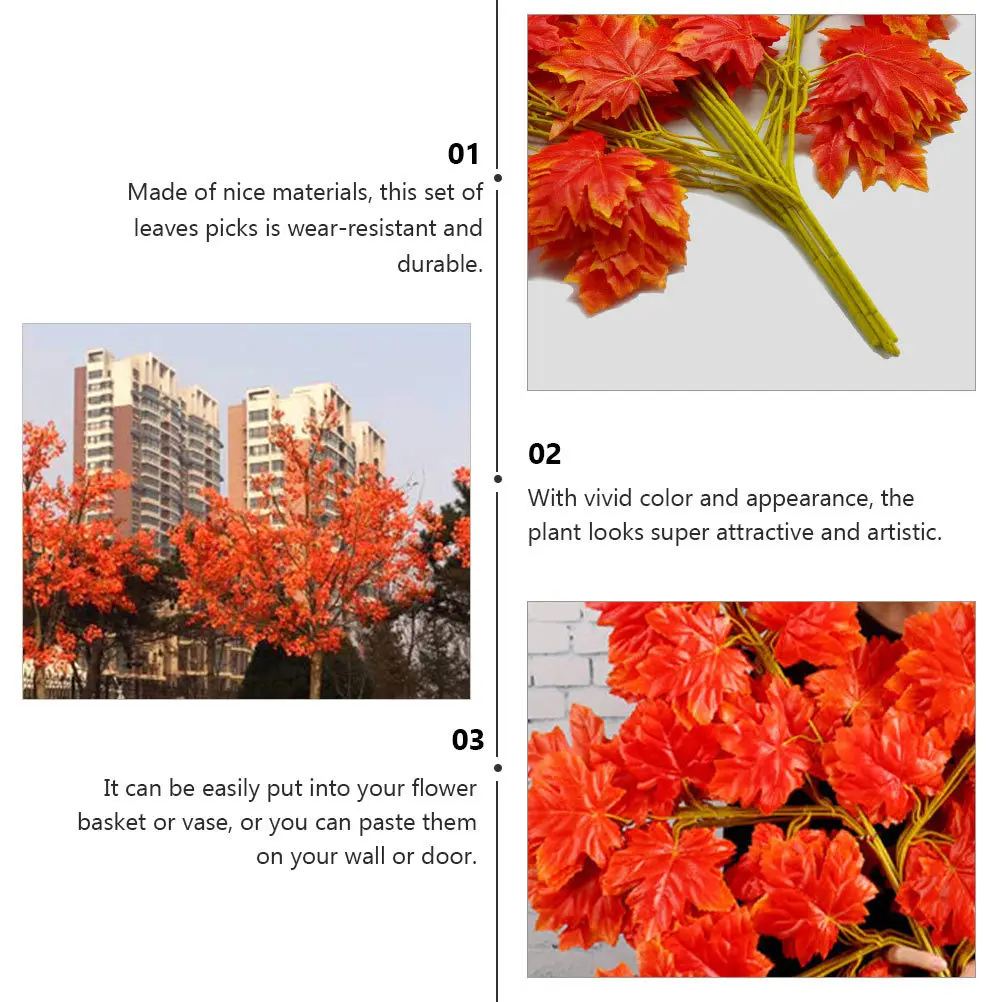 01
Made of nice materials, this set of leaves picks is wear-resistant and durable.

02
With vivid color and appearance, the plant looks super attractive and artistic.

03
It can be easily put into your flower basket or vase, or you can paste them on your wall or door.