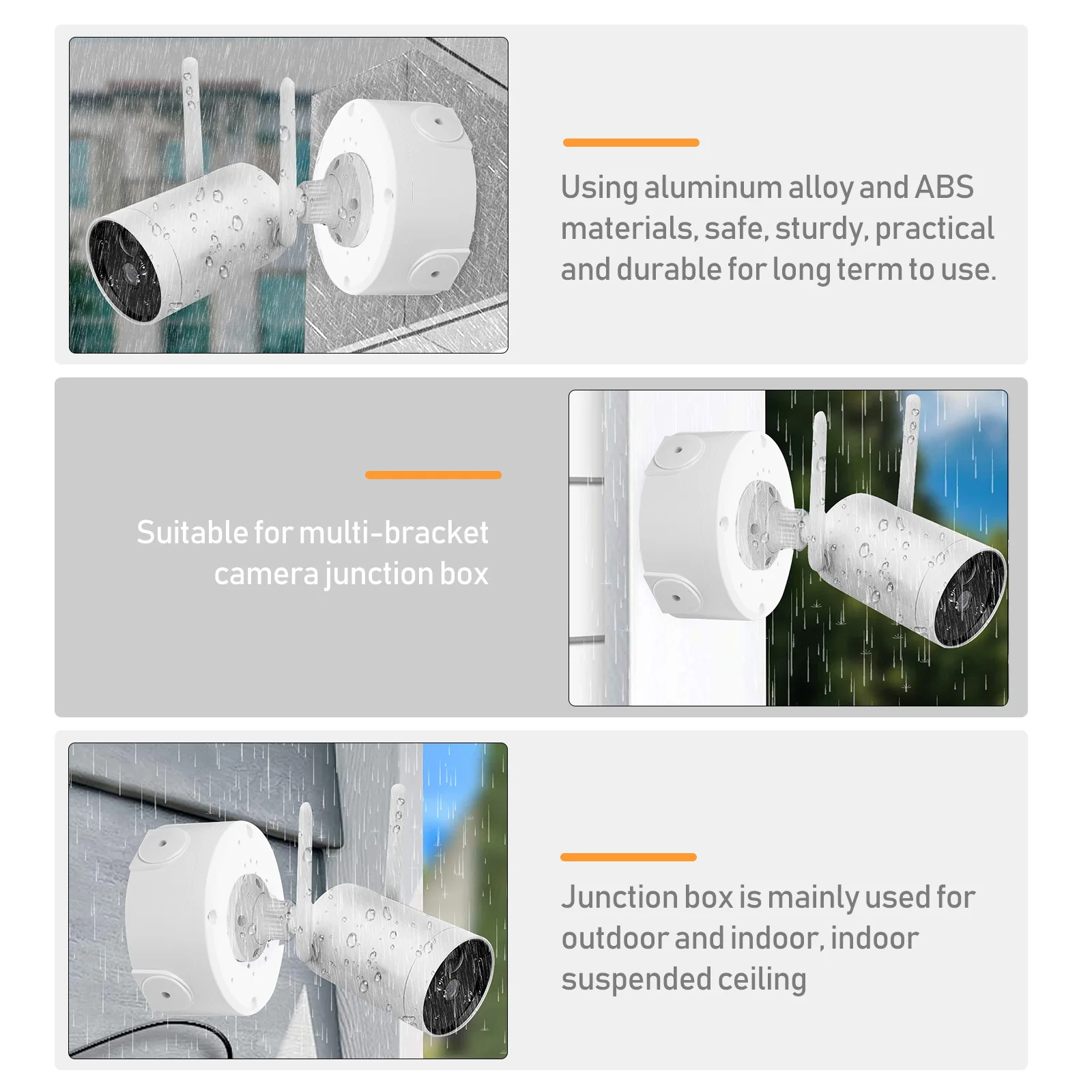 Using aluminum alloy and ABS materials, safe, sturdy, practical and durable for long term to use.

Suitable for multi-bracket camera junction box

Junction box is mainly used for outdoor and indoor, indoor suspended ceiling