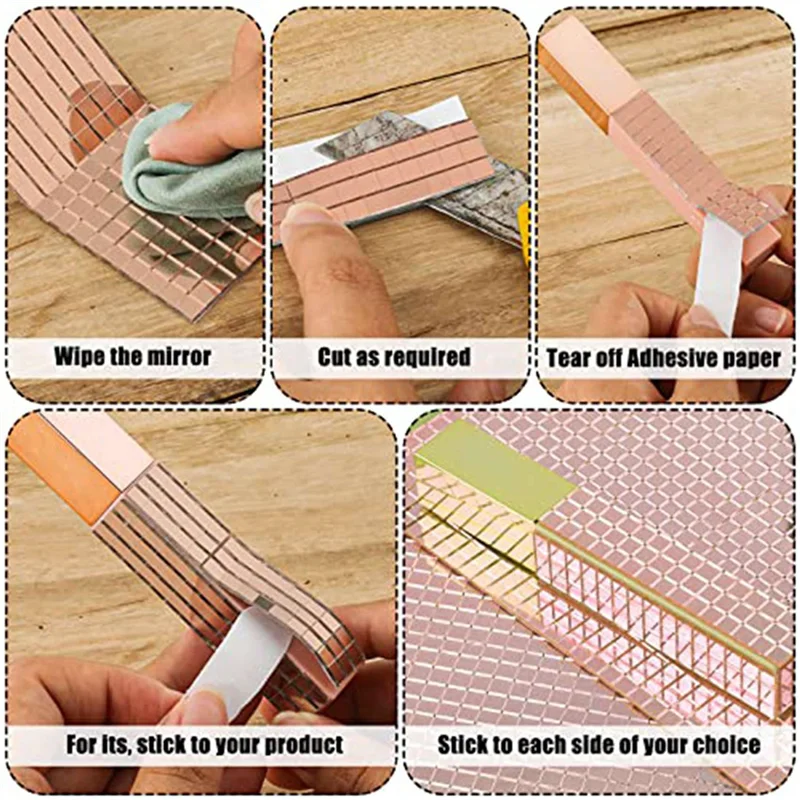 Wipe the mirror

Cut as required

Tear off Adhesive paper

For its, stick to your product

Stick to each side of your choice