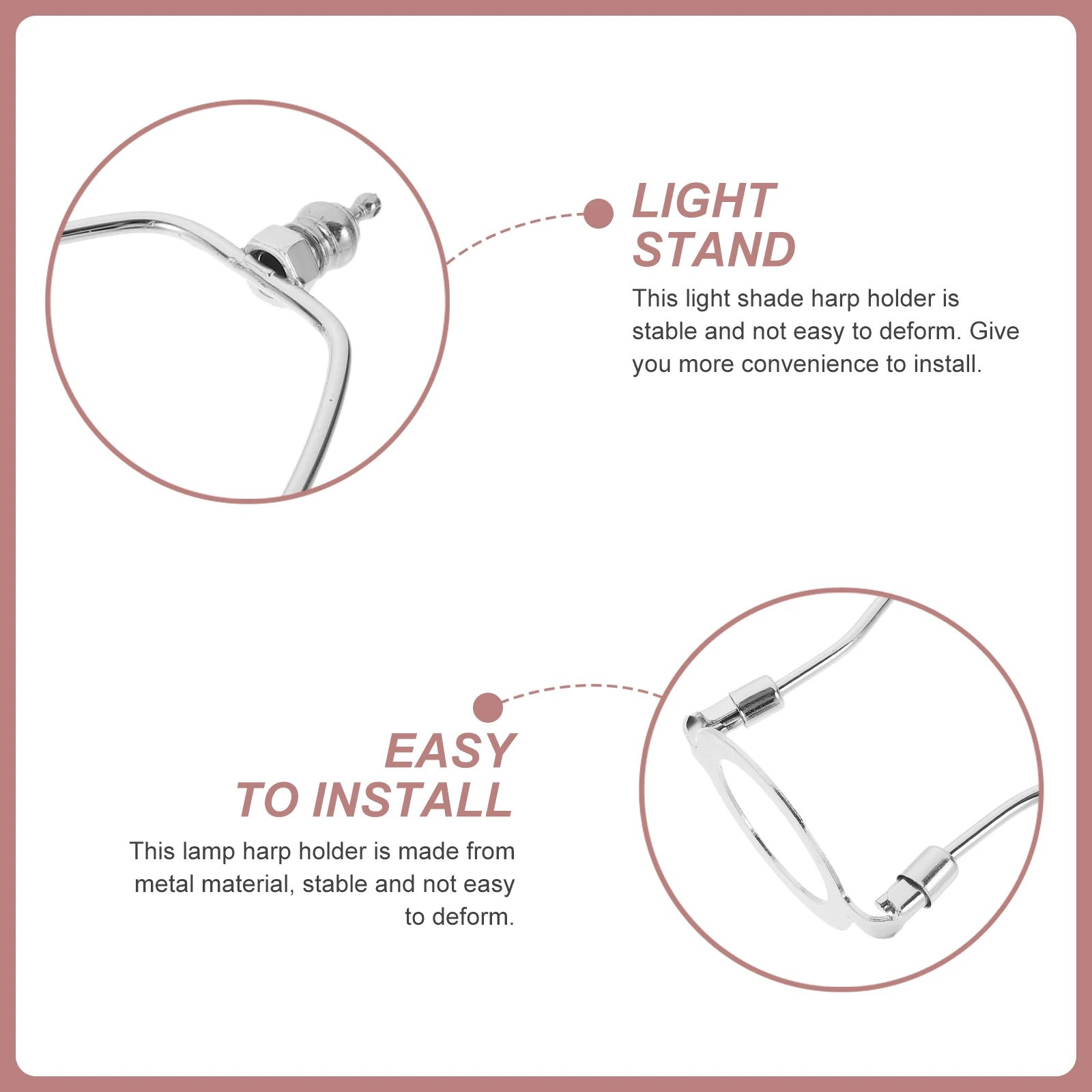 LIGHT STAND

This light shade harp holder is stable and not easy to deform. Give you more convenience to install.

EASY TO INSTALL

This lamp harp holder is made from metal material, stable and not easy to deform.