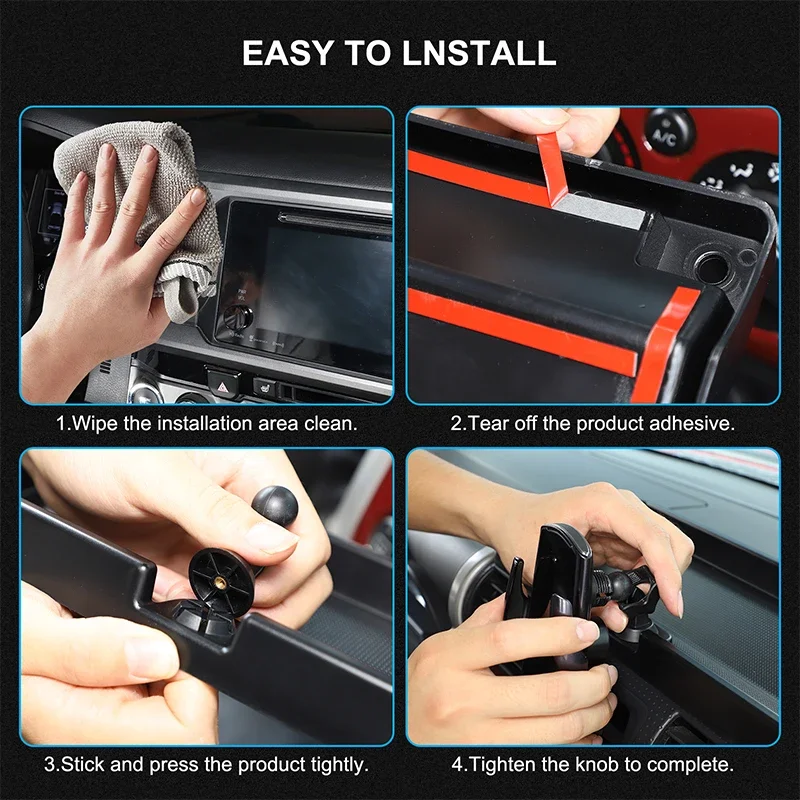 EASY TO LNSTALL

A/C

1.Wipe the installation area clean.

2.Tear off the product adhesive.

3.Stick and press the product tightly.

4.Tighten the knob to complete.