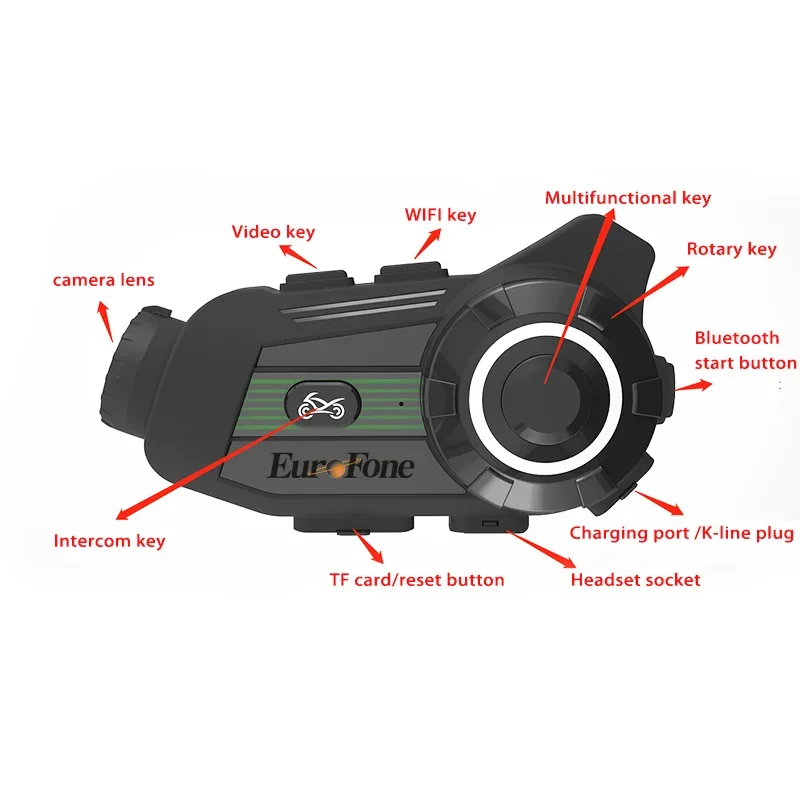 Multifunctional key
WIFI key
Video key
Rotary key
camera lens
Bluetooth start button
EuroFone
Intercom key
Charging port /K-line plug
TF card/reset button
Headset socket