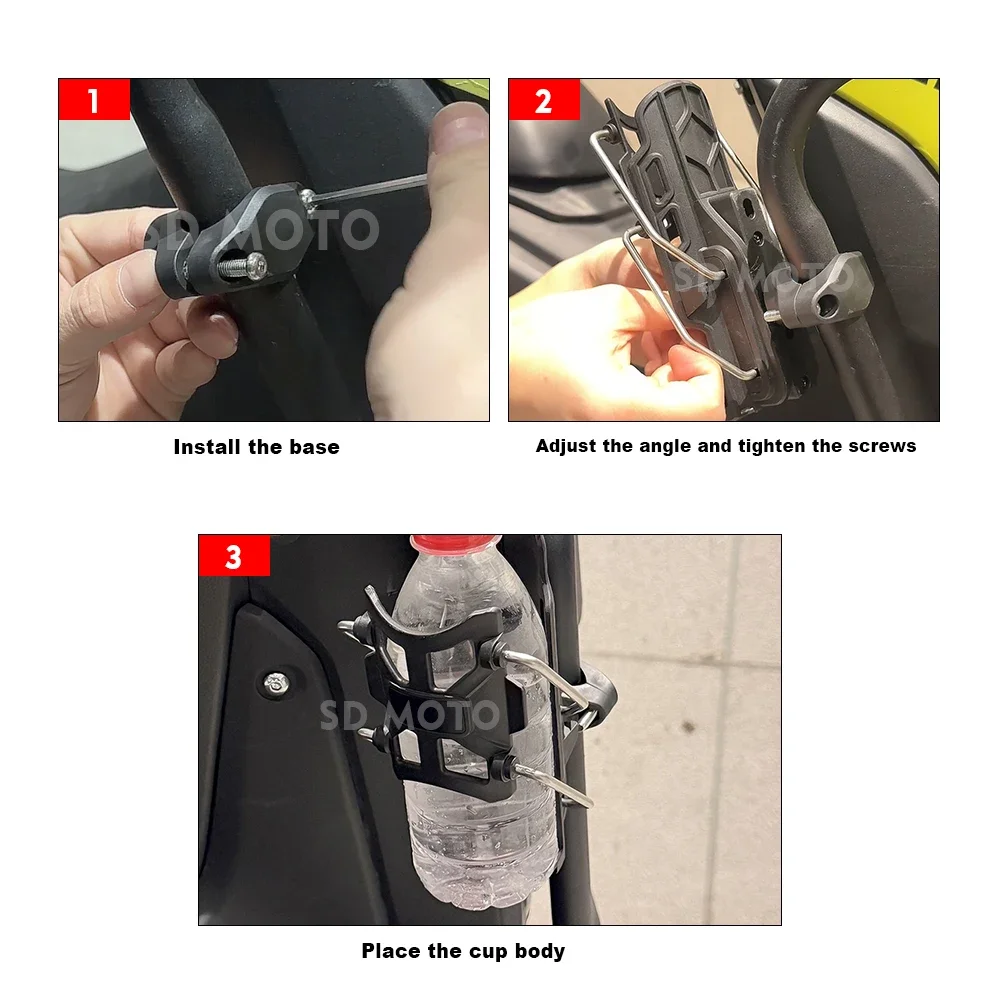 1

SD MOTO

Install the base

2

SD MOTO

Adjust the angle and tighten the screws

3

SD MOTO

Place the cup body