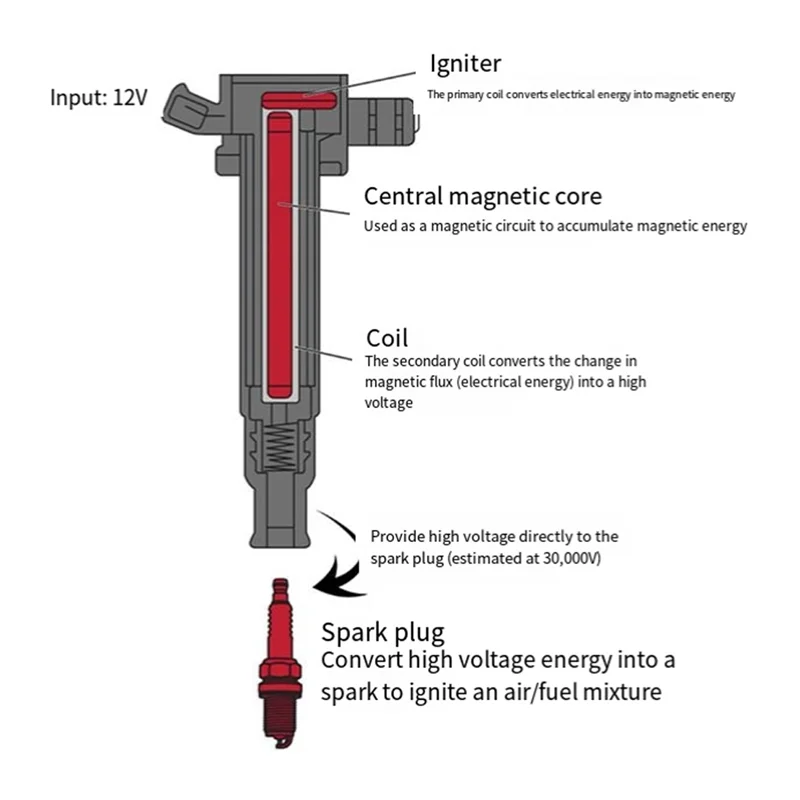 Input: 12V

Igniter
The primary coil converts electrical energy into magnetic energy

Central magnetic core
Used as a magnetic circuit to accumulate magnetic energy

Coil
The secondary coil converts the change in magnetic flux (electrical energy) into a high voltage

Provide high voltage directly to the spark plug (estimated at 30,000V)

Spark plug
Convert high voltage energy into a spark to ignite an air/fuel mixture