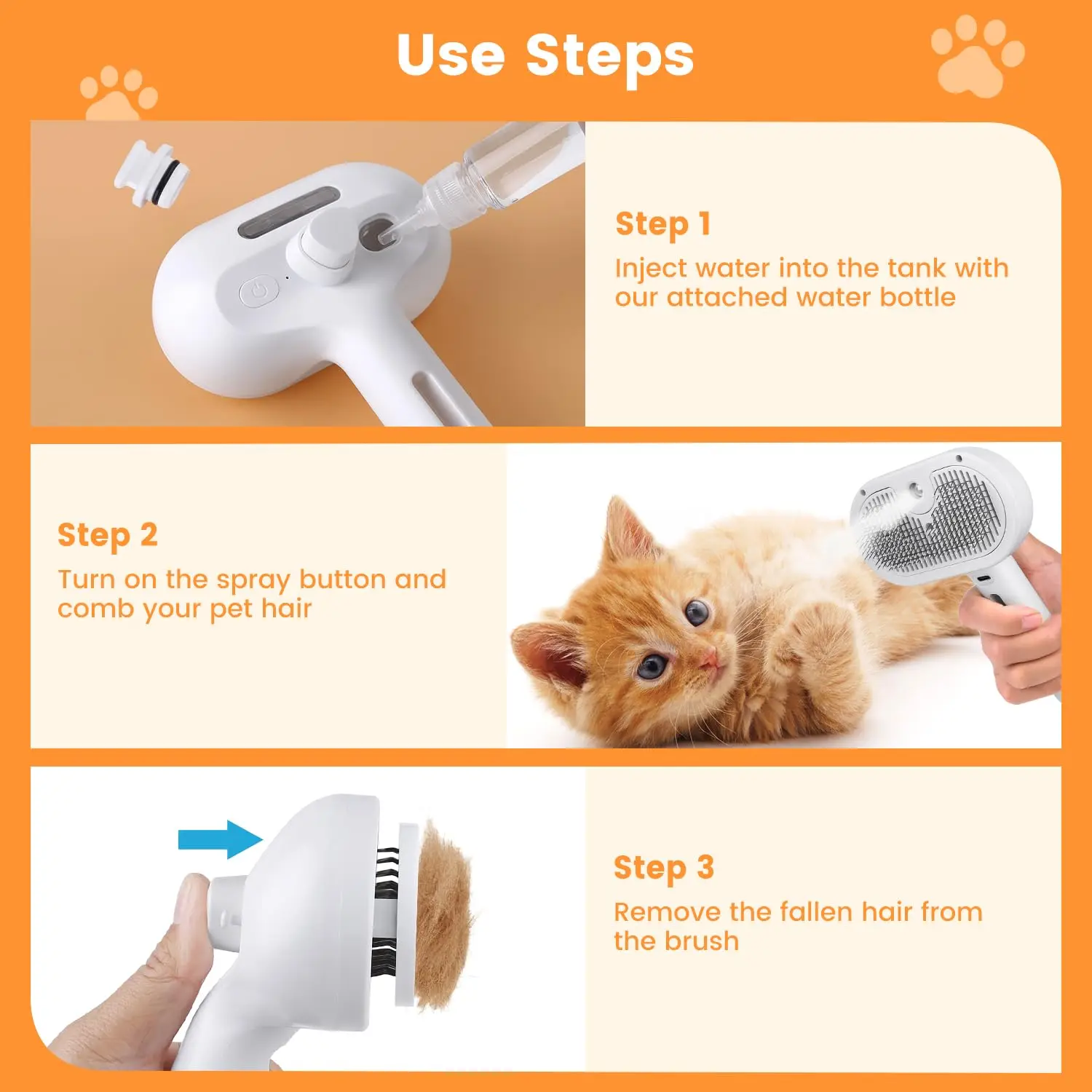 Use Steps

Step 1
Inject water into the tank with our attached water bottle

Step 2
Turn on the spray button and comb your pet hair

Step 3
Remove the fallen hair from the brush