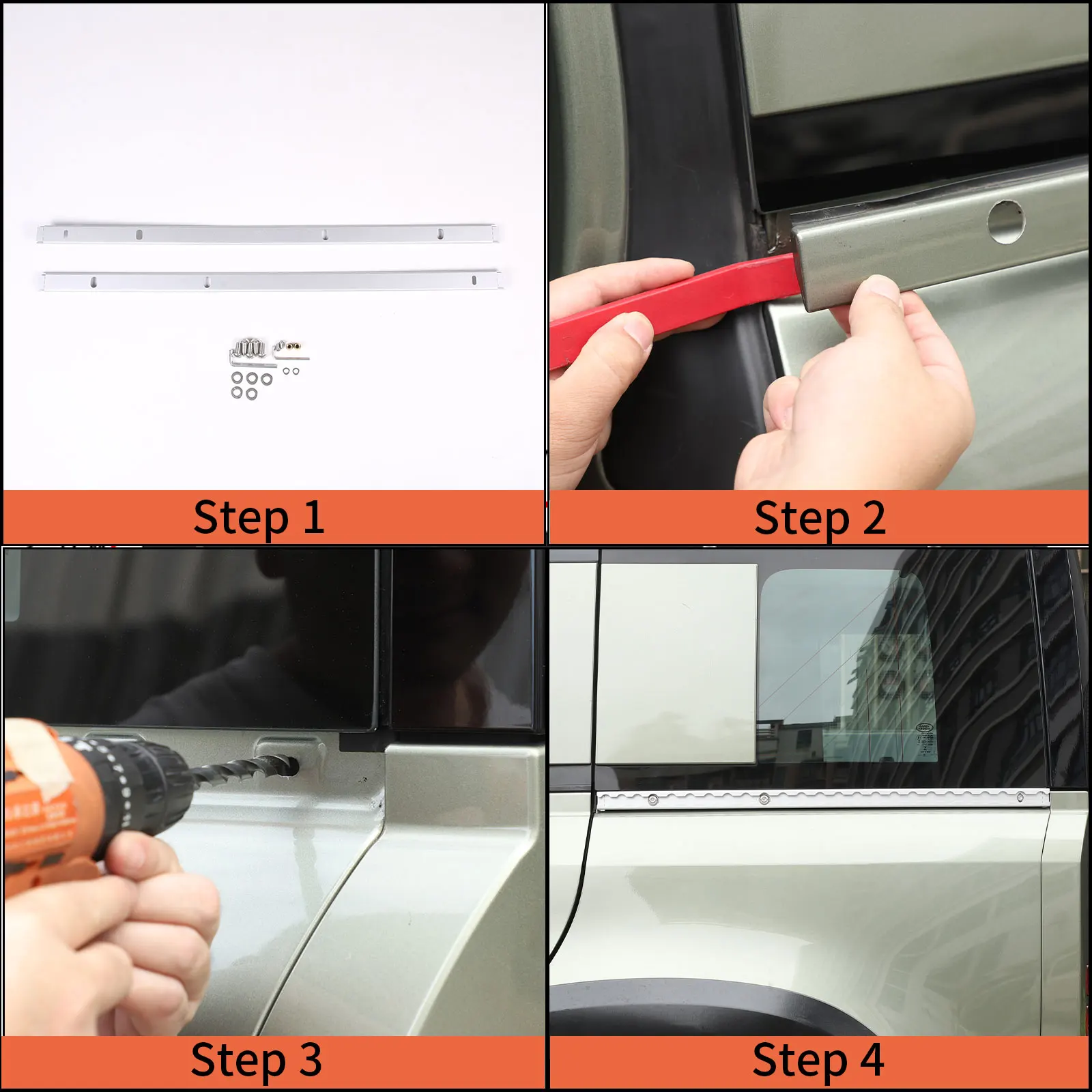 Step 1

Step 2

Step 3

Step 4