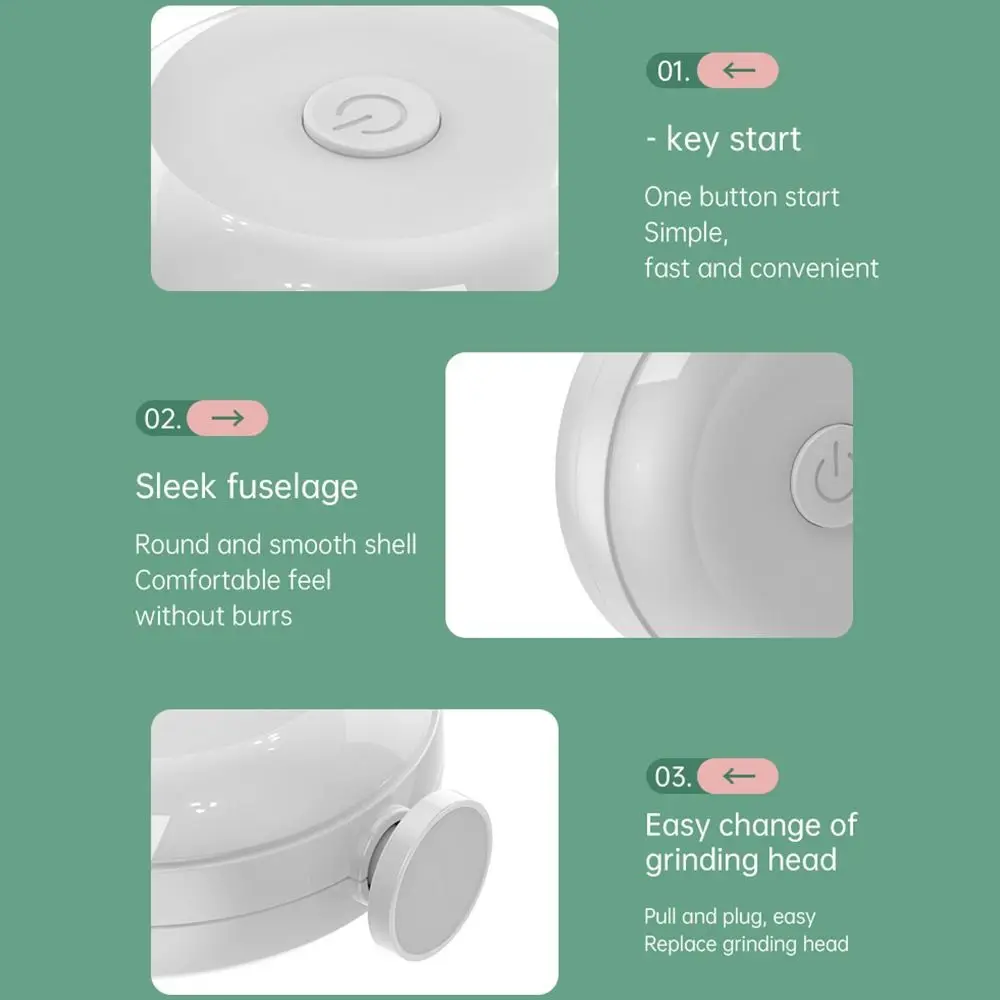 01. ←

- key start

One button start
Simple,
fast and convenient

02. →

Sleek fuselage

Round and smooth shell
Comfortable feel
without burrs

03. ←

Easy change of grinding head

Pull and plug, easy
Replace grinding head