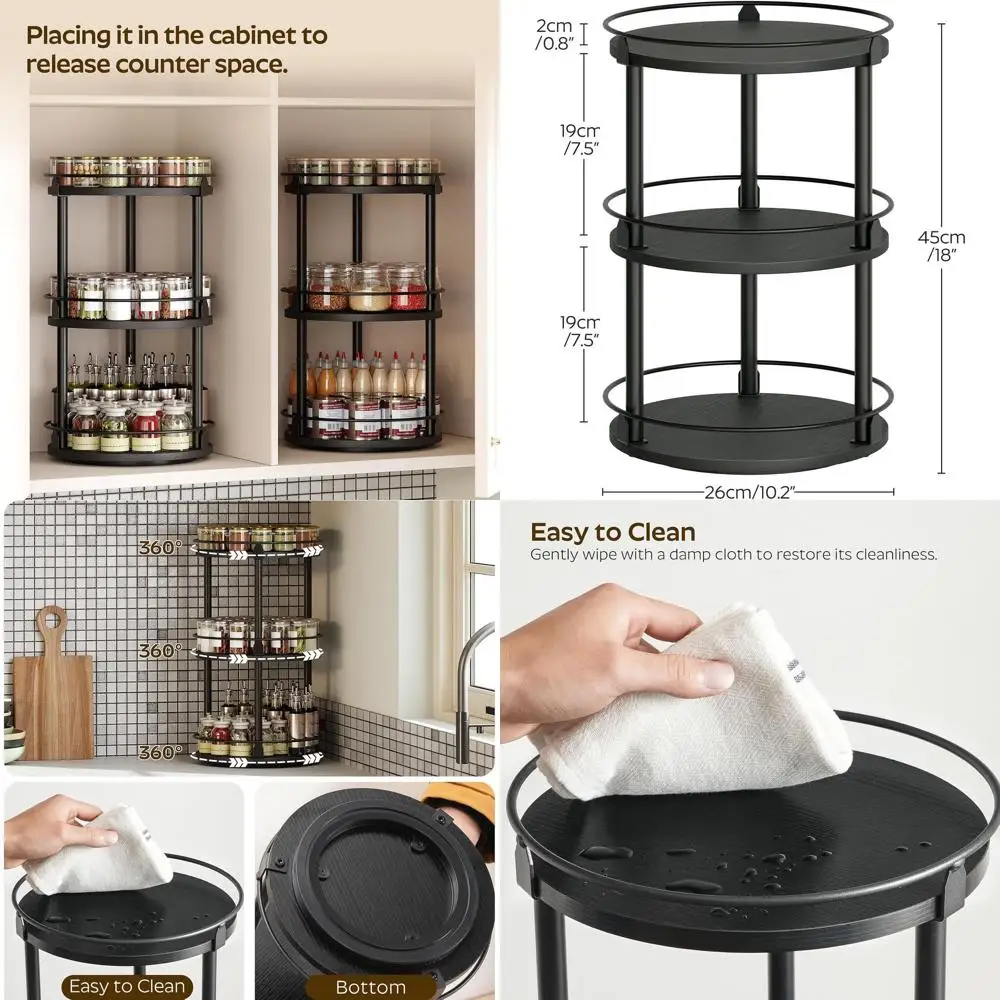 Placing it in the cabinet to release counter space.

2cm /0.8"

19cm /7.5"

19cm /7.5"

45cm /18"

26cm/10.2"

360°

360°

360°

Easy to Clean

Gently wipe with a damp cloth to restore its cleanliness.

Easy to Clean

Bottom