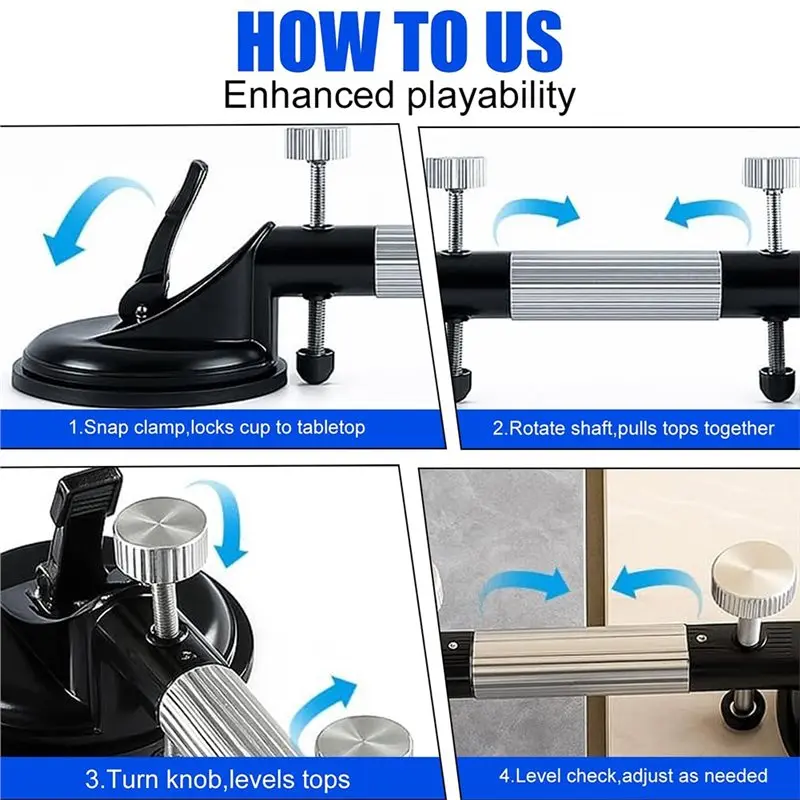 HOW TO US
Enhanced playability

1.Snap clamp,locks cup to tabletop

2.Rotate shaft,pulls tops together

3.Turn knob,levels tops

4.Level check,adjust as needed