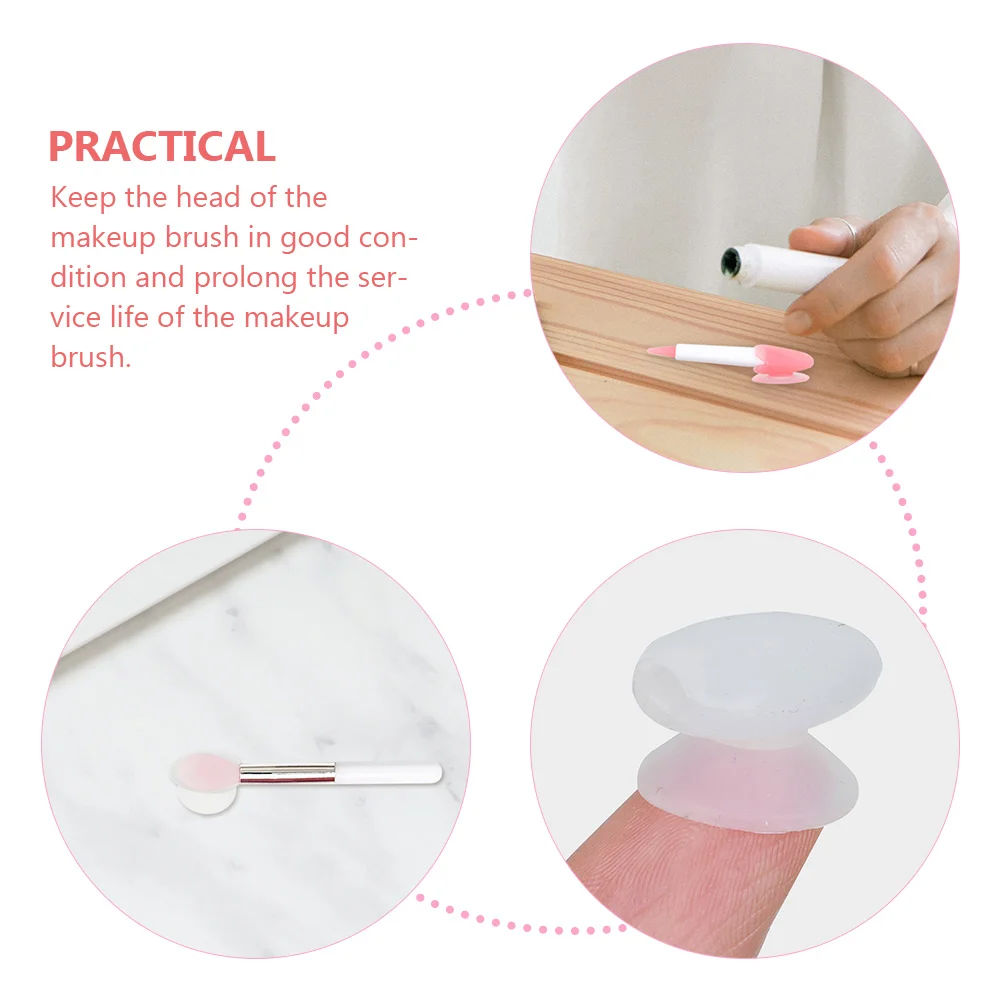 PRACTICAL

Keep the head of the makeup brush in good condition and prolong the service life of the makeup brush.