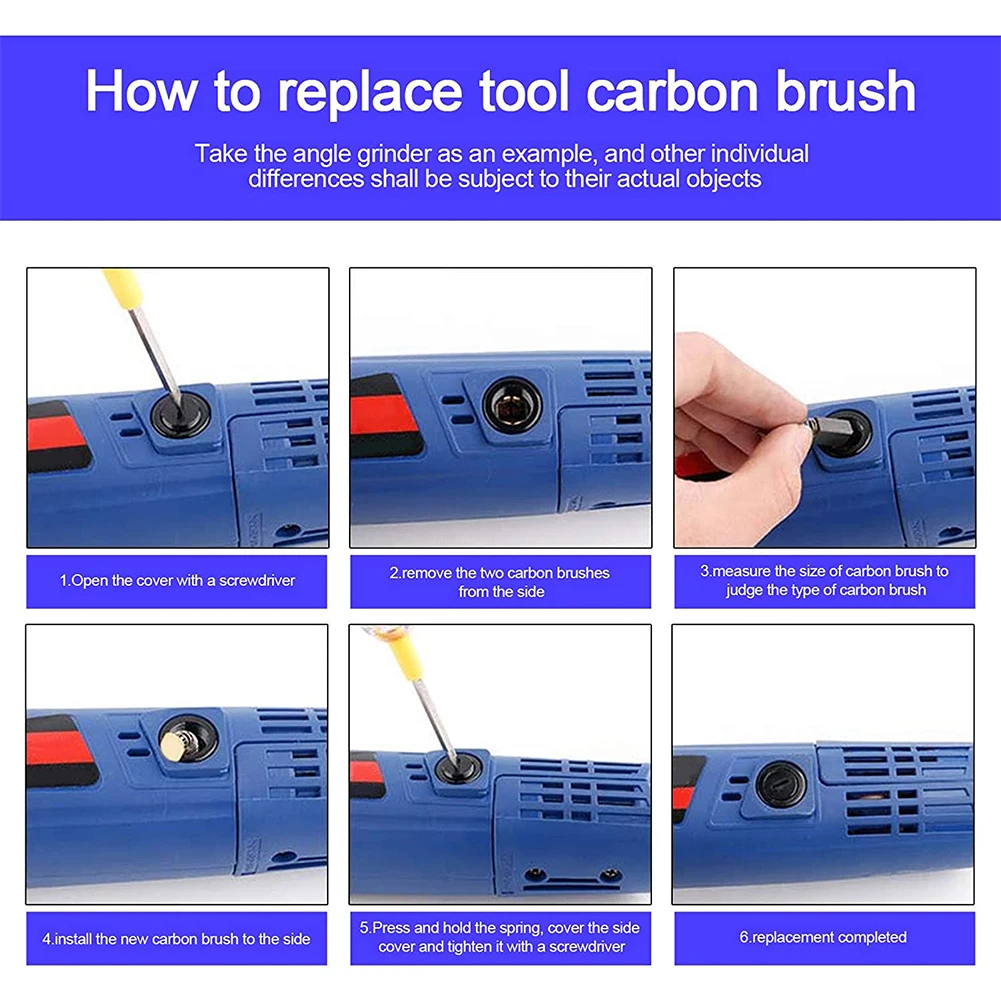 How to replace tool carbon brush

Take the angle grinder as an example, and other individual differences shall be subject to their actual objects

1.Open the cover with a screwdriver

2.remove the two carbon brushes from the side

3.measure the size of carbon brush to judge the type of carbon brush

4.install the new carbon brush to the side

5.Press and hold the spring, cover the side cover and tighten it with a screwdriver

6.replacement completed