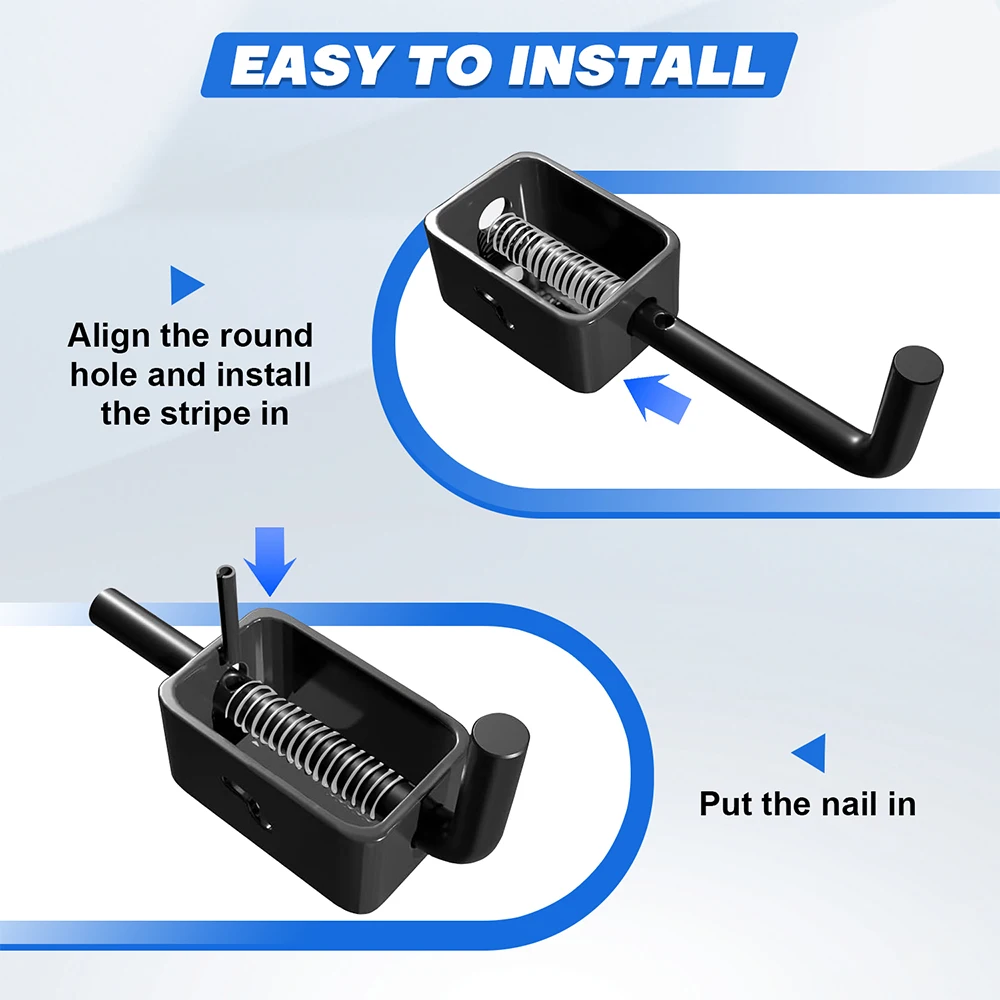 EASY TO INSTALL

Align the round hole and install the stripe in

Put the nail in