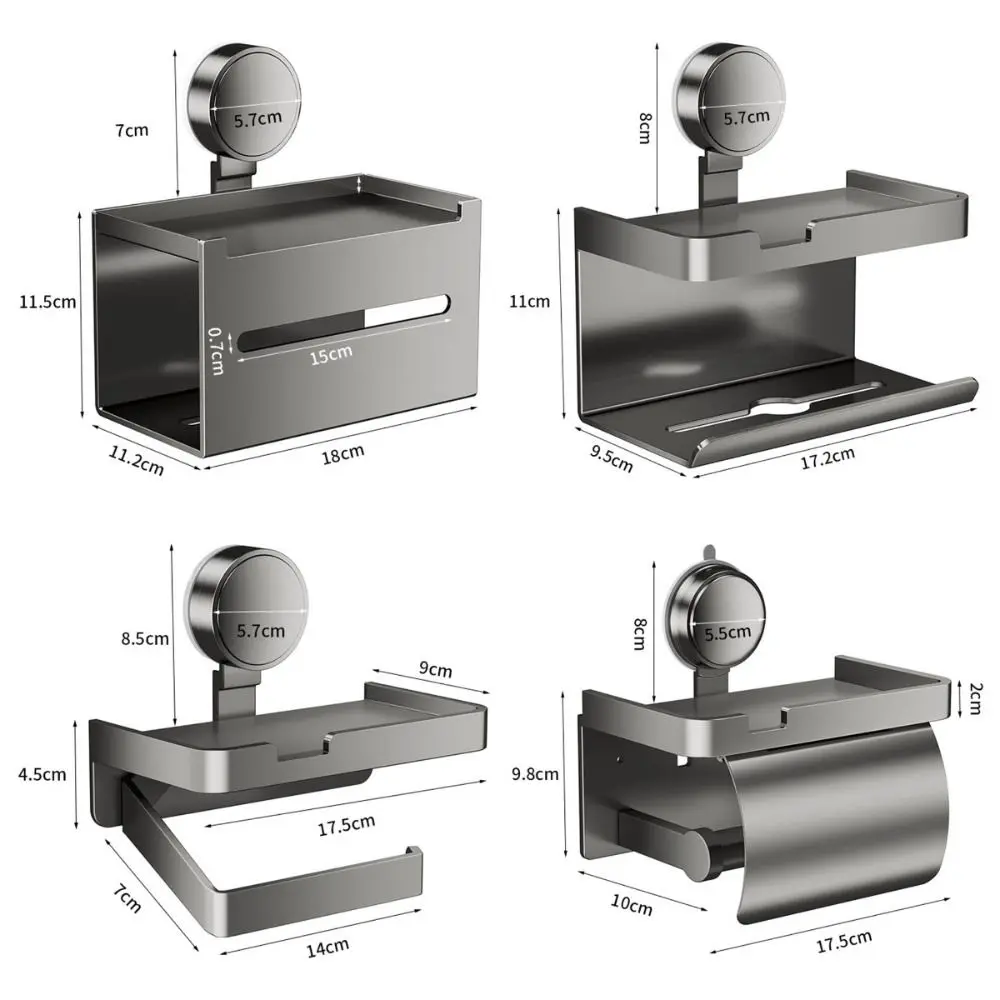 7cm
5.7cm
11.5cm
0.7cm
15cm
11.2cm
18cm

8cm
5.7cm
11cm
9.5cm
17.2cm

8.5cm
5.7cm
9cm
4.5cm
17.5cm
7cm
14cm

8cm
5.5cm
2cm
9.8cm
10cm
17.5cm