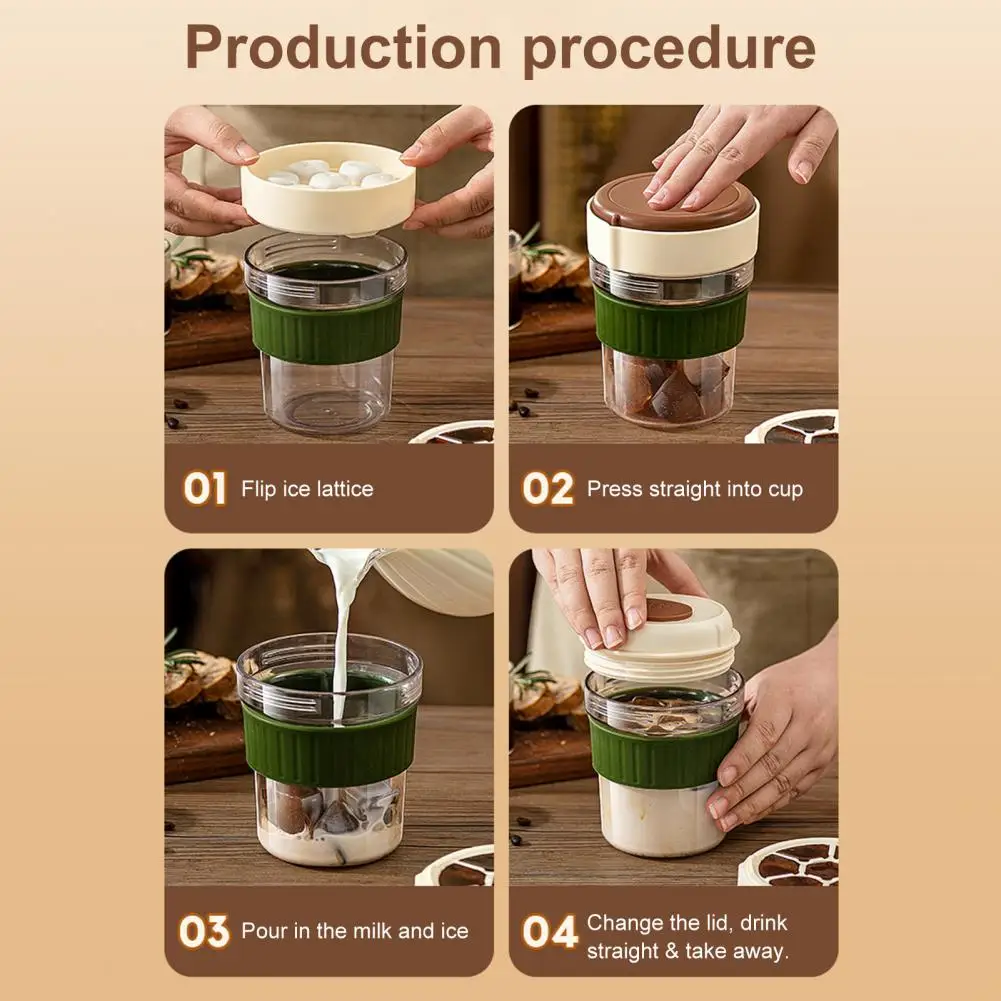 Production procedure

01 Flip ice lattice

02 Press straight into cup

03 Pour in the milk and ice

04 Change the lid, drink straight & take away.