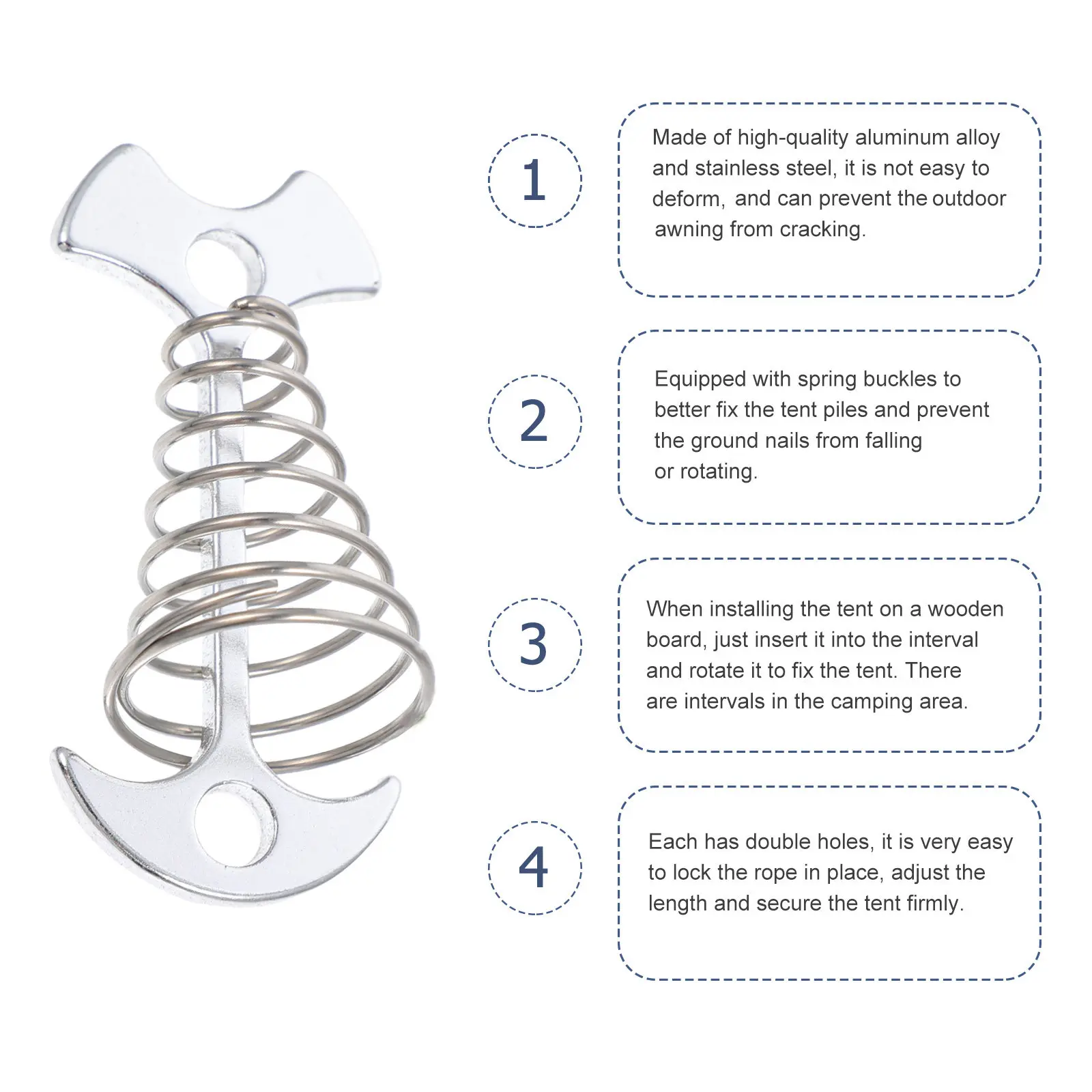 1

Made of high-quality aluminum alloy and stainless steel, it is not easy to deform, and can prevent the outdoor awning from cracking.

2

Equipped with spring buckles to better fix the tent piles and prevent the ground nails from falling or rotating.

3

When installing the tent on a wooden board, just insert it into the interval and rotate it to fix the tent. There are intervals in the camping area.

4

Each has double holes, it is very easy to lock the rope in place, adjust the length and secure the tent firmly.