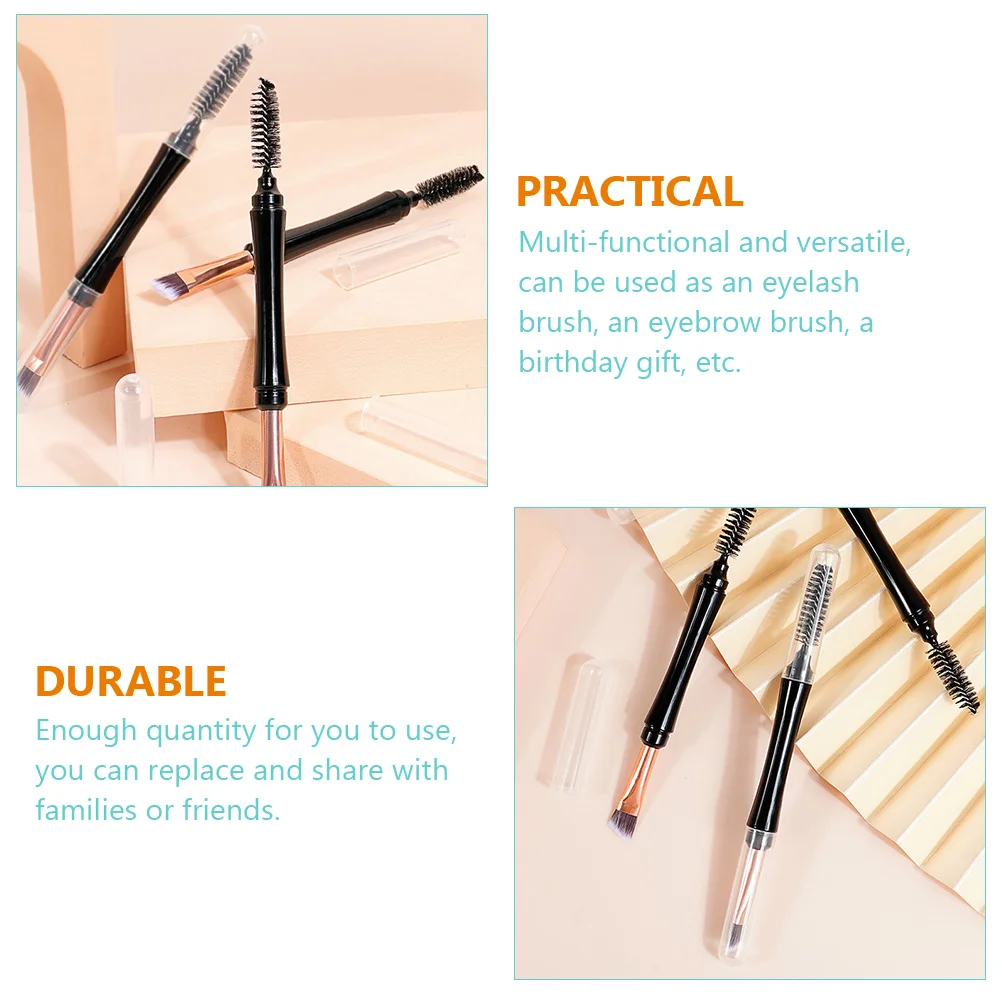 PRACTICAL
Multi-functional and versatile, can be used as an eyelash brush, an eyebrow brush, a birthday gift, etc.

DURABLE
Enough quantity for you to use, you can replace and share with families or friends.