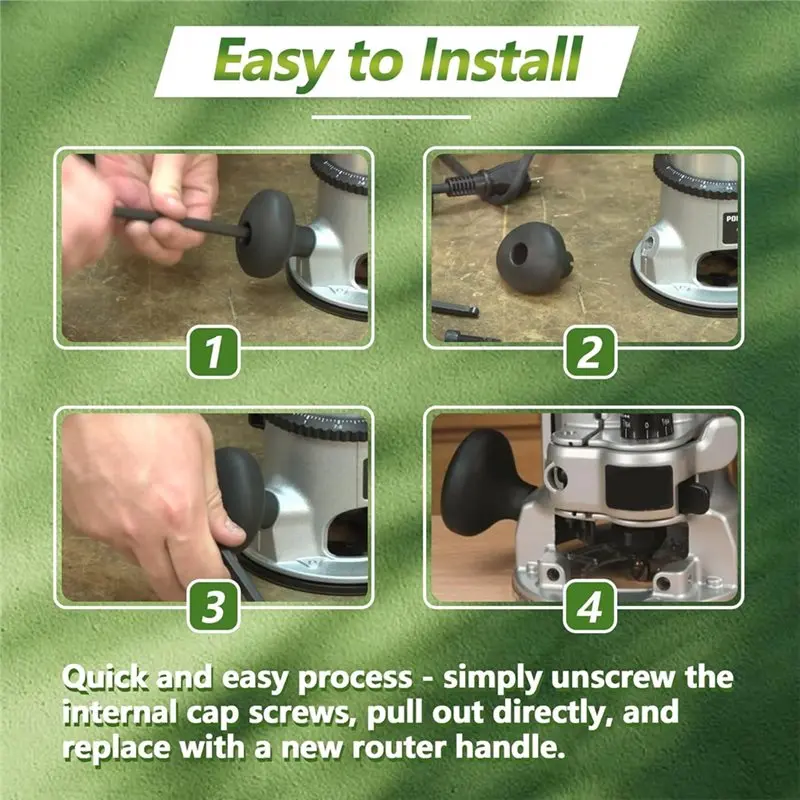 Easy to Install

1

2

3

4

Quick and easy process - simply unscrew the internal cap screws, pull out directly, and replace with a new router handle.