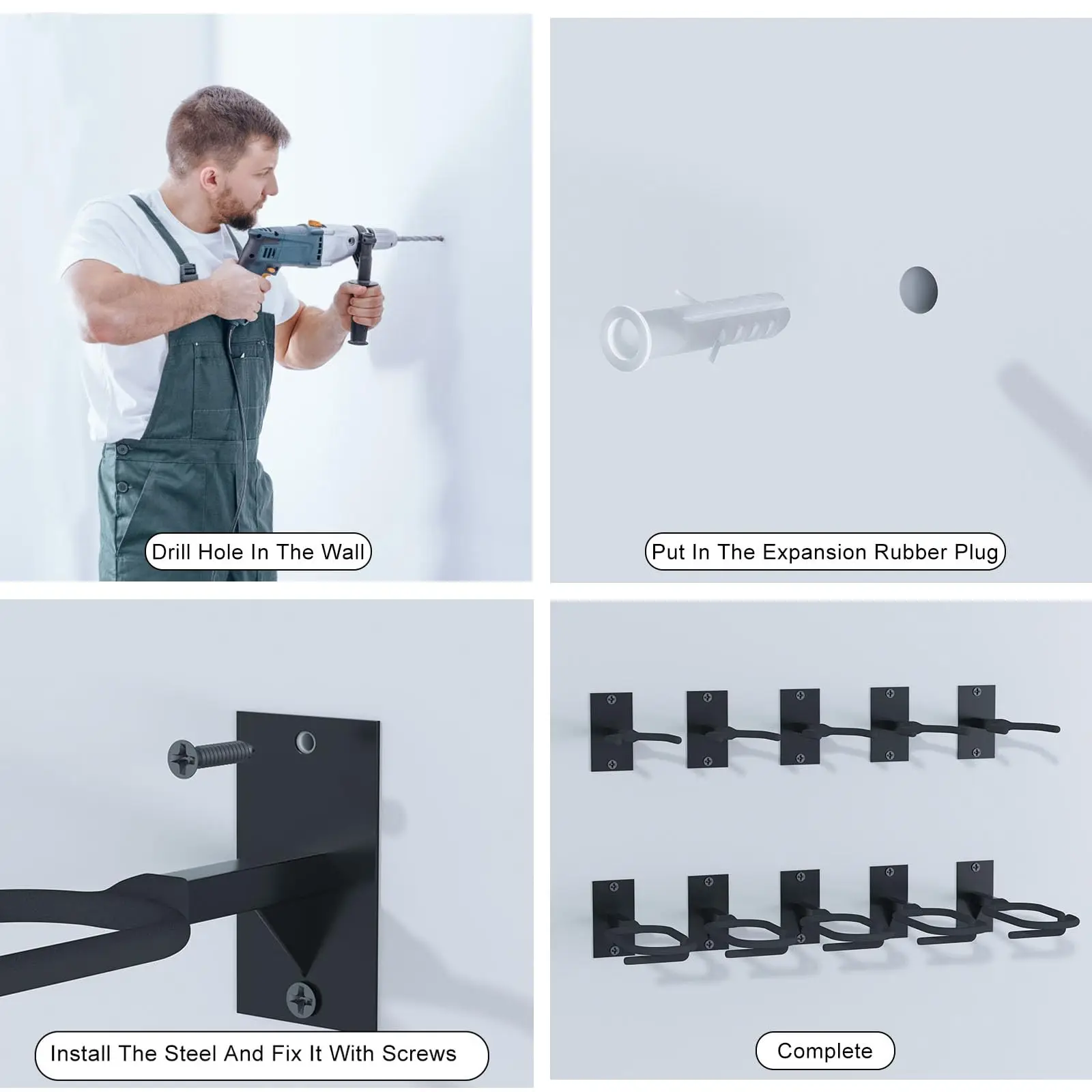 Drill Hole In The Wall

Put In The Expansion Rubber Plug

Install The Steel And Fix It With Screws

Complete