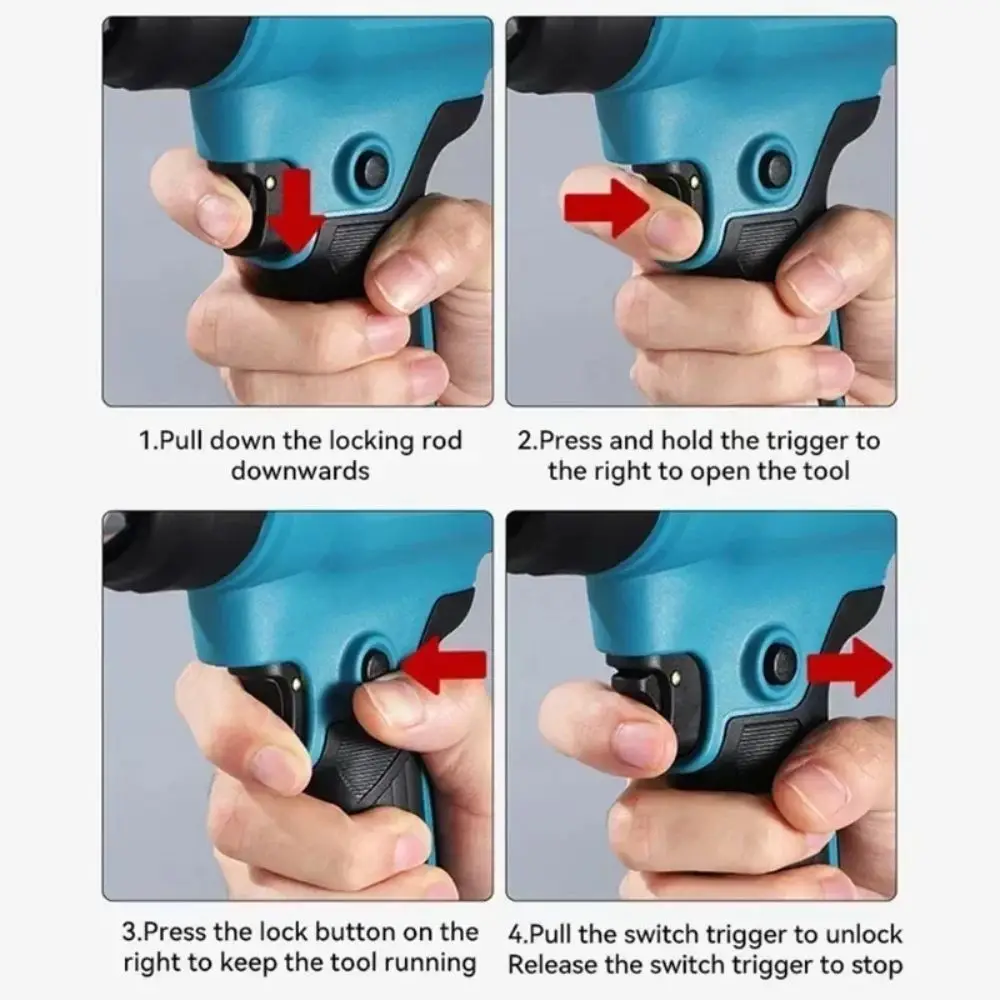 1.Pull down the locking rod downwards

2.Press and hold the trigger to the right to open the tool

3.Press the lock button on the right to keep the tool running

4.Pull the switch trigger to unlock
Release the switch trigger to stop