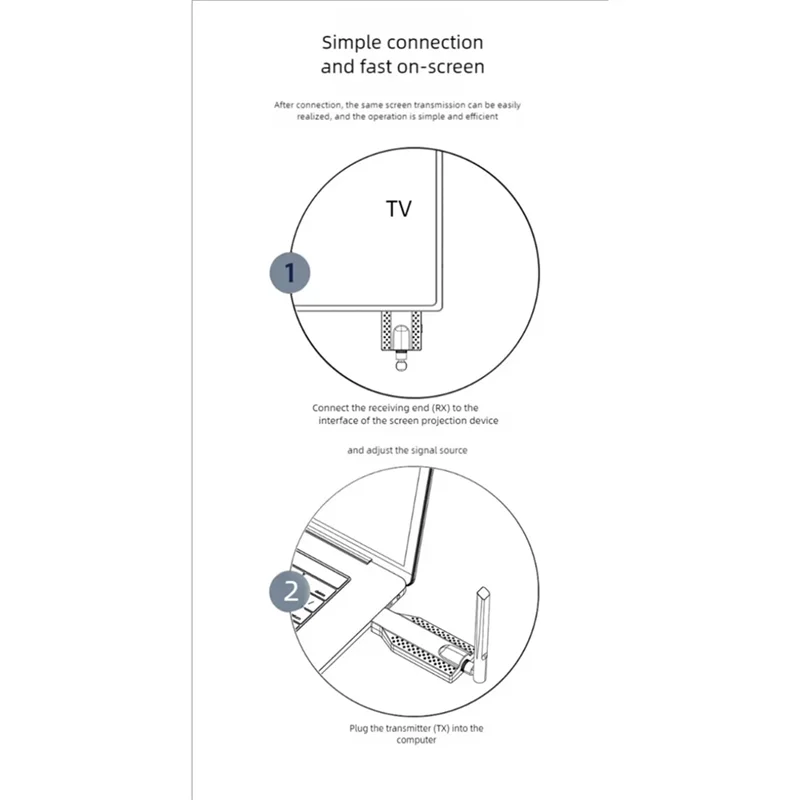 Simple connection
and fast on-screen

After connection, the same screen transmission can be easily realized, and the operation is simple and efficient

TV

1

Connect the receiving end (RX) to the interface of the screen projection device

and adjust the signal source

2

Plug the transmitter (TX) into the computer