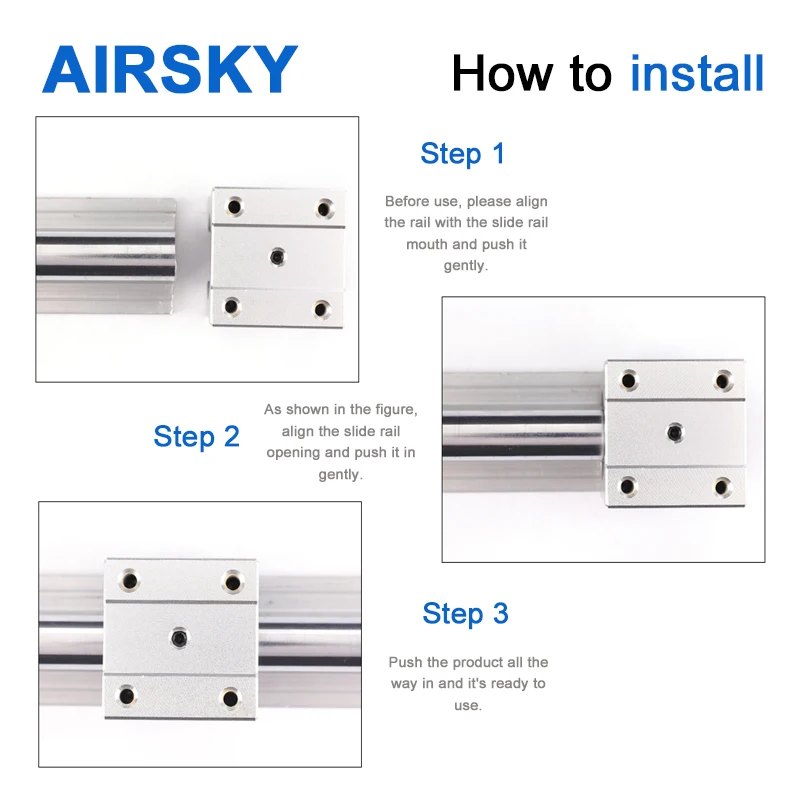 AIRSKY

How to install

Step 1

Before use, please align the rail with the slide rail mouth and push it gently.

Step 2

As shown in the figure, align the slide rail opening and push it in gently.

Step 3

Push the product all the way in and it's ready to use.