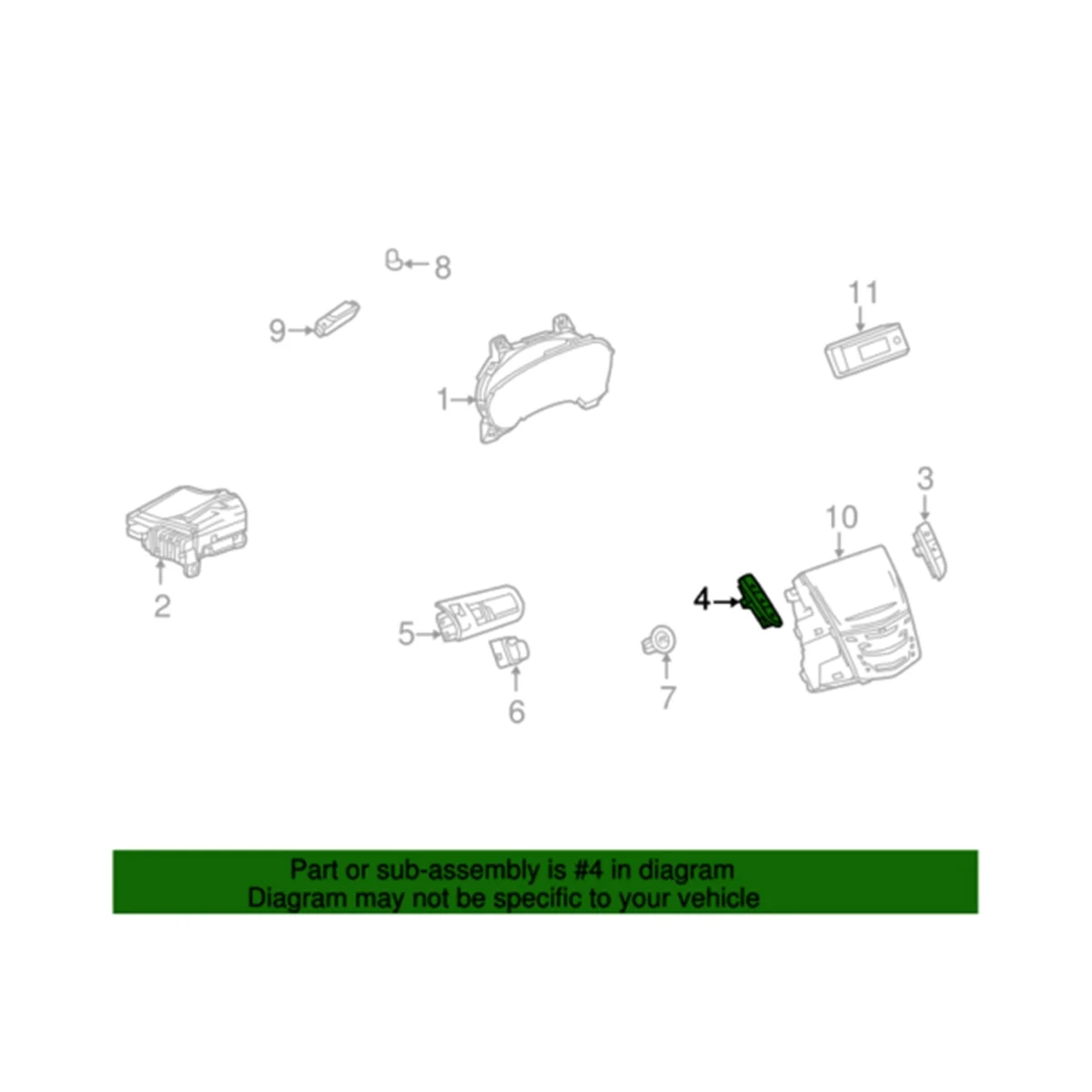 8
9
11
1
3
10
2
4
5
6
7

Part or sub-assembly is #4 in diagram
Diagram may not be specific to your vehicle