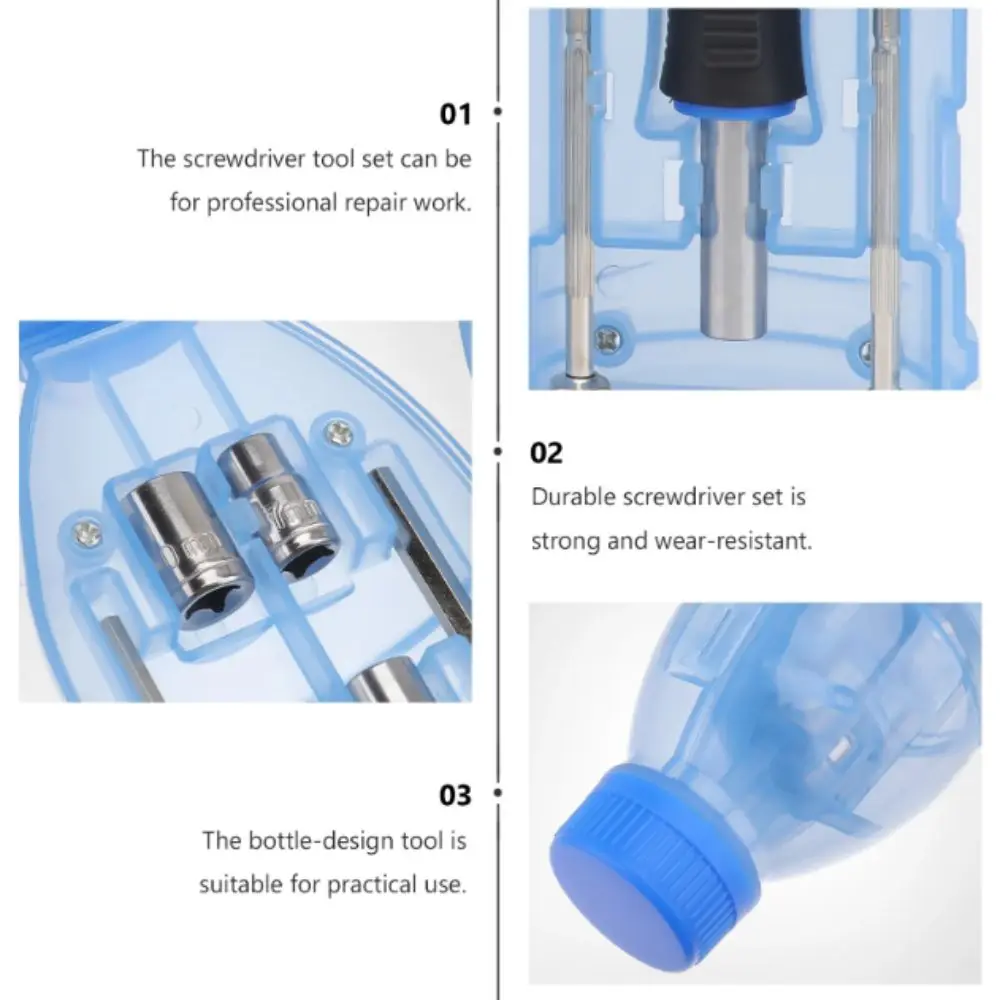 01
The screwdriver tool set can be for professional repair work.

02
Durable screwdriver set is strong and wear-resistant.

03
The bottle-design tool is suitable for practical use.