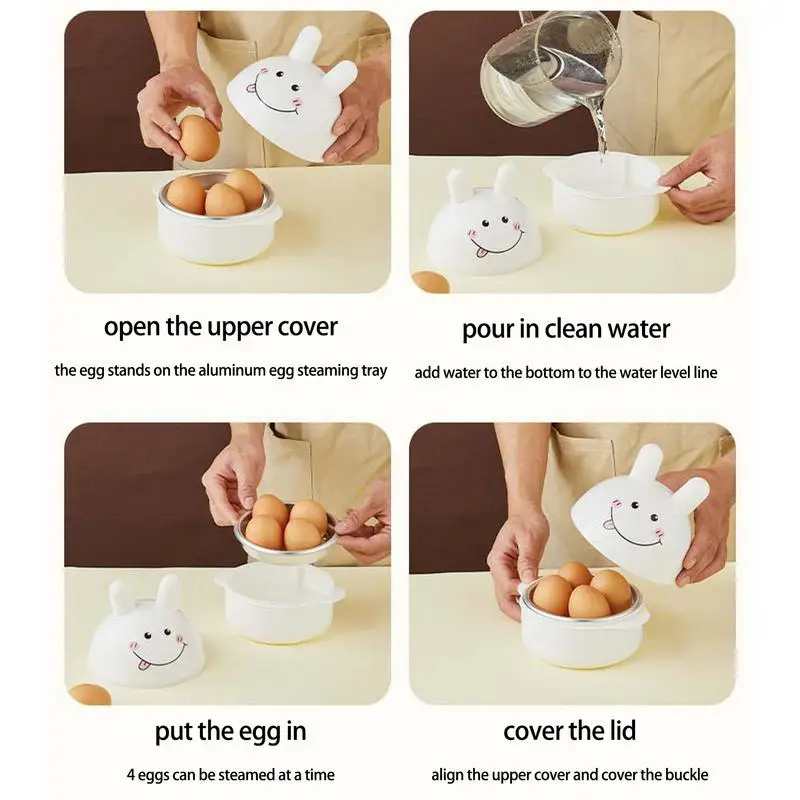 open the upper cover

the egg stands on the aluminum egg steaming tray

pour in clean water

add water to the bottom to the water level line

put the egg in

4 eggs can be steamed at a time

cover the lid

align the upper cover and cover the buckle