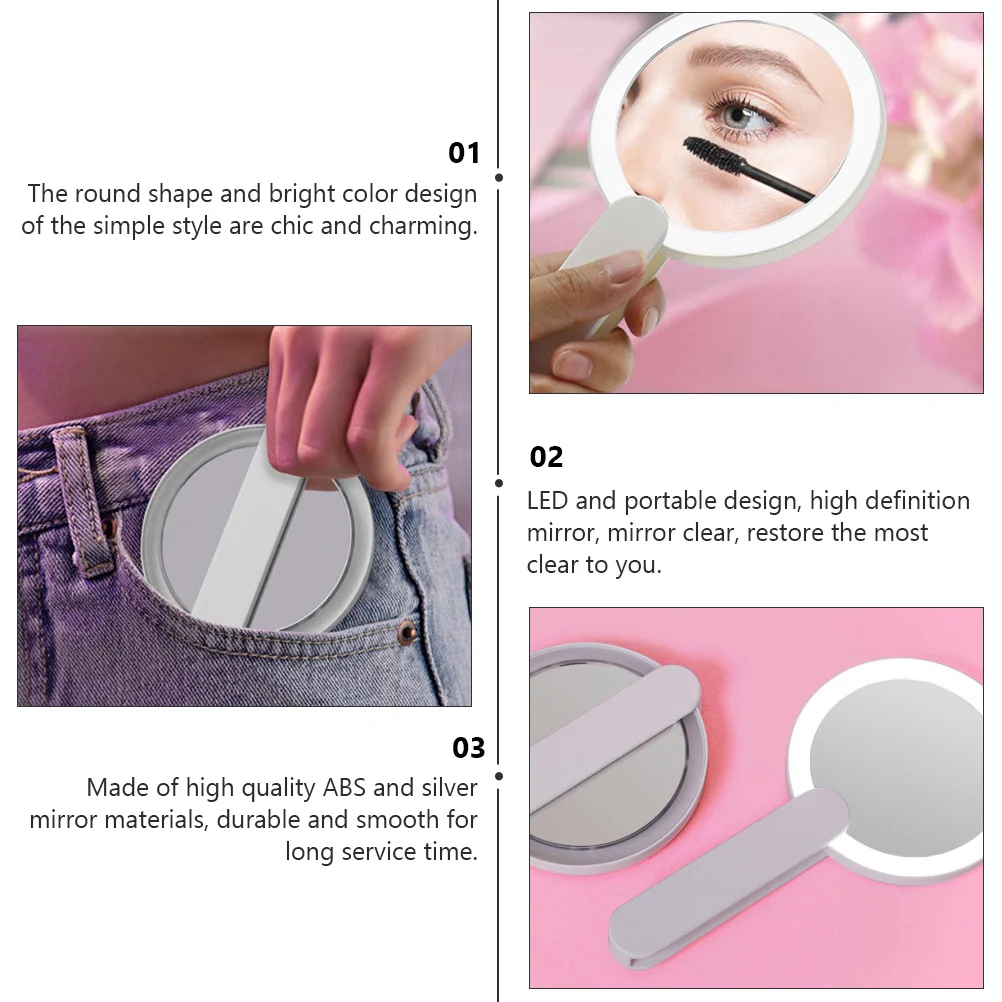 01
The round shape and bright color design of the simple style are chic and charming.

02
LED and portable design, high definition mirror, mirror clear, restore the most clear to you.

03
Made of high quality ABS and silver mirror materials, durable and smooth for long service time.