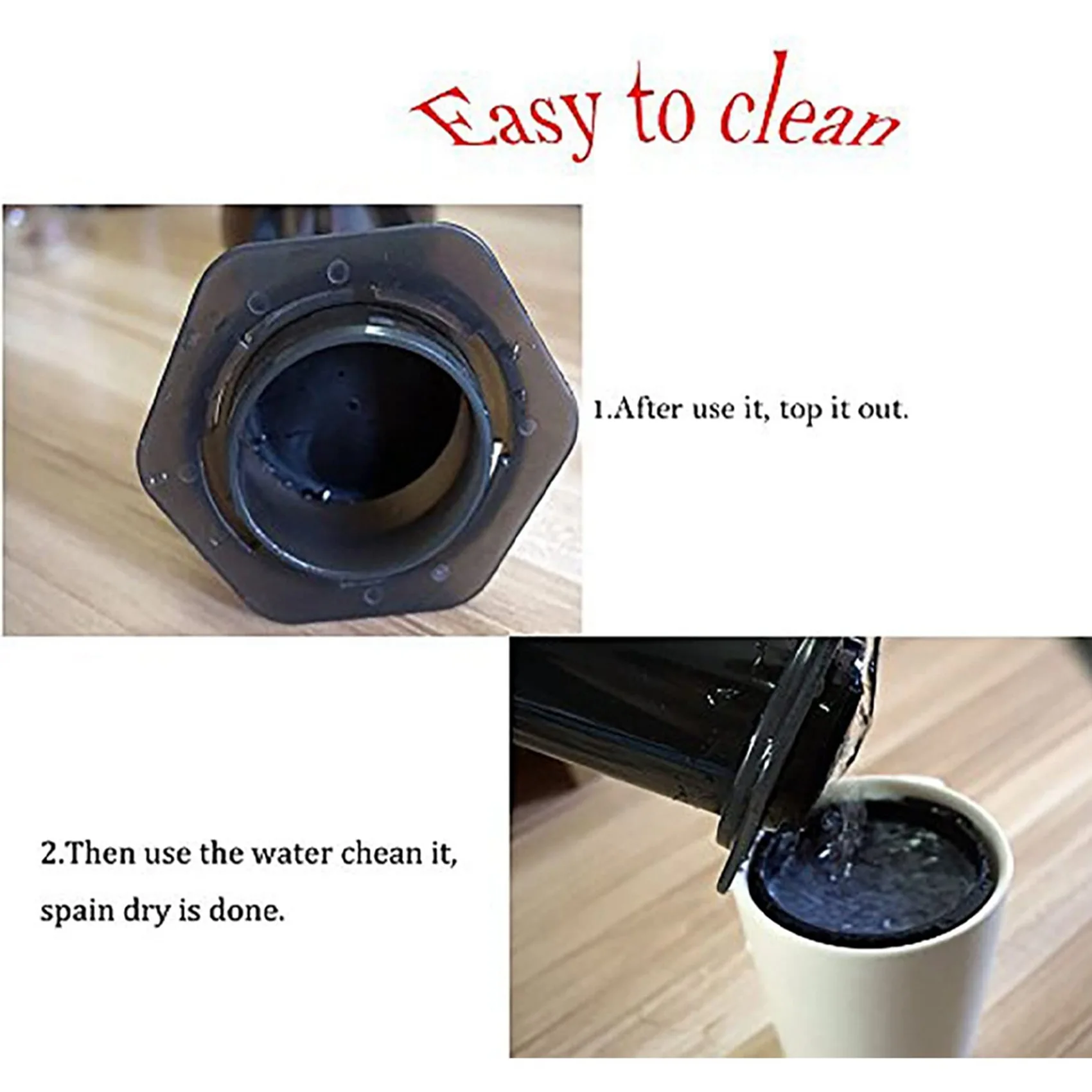 Easy to clean

1.After use it, top it out.

2.Then use the water chean it, spain dry is done.