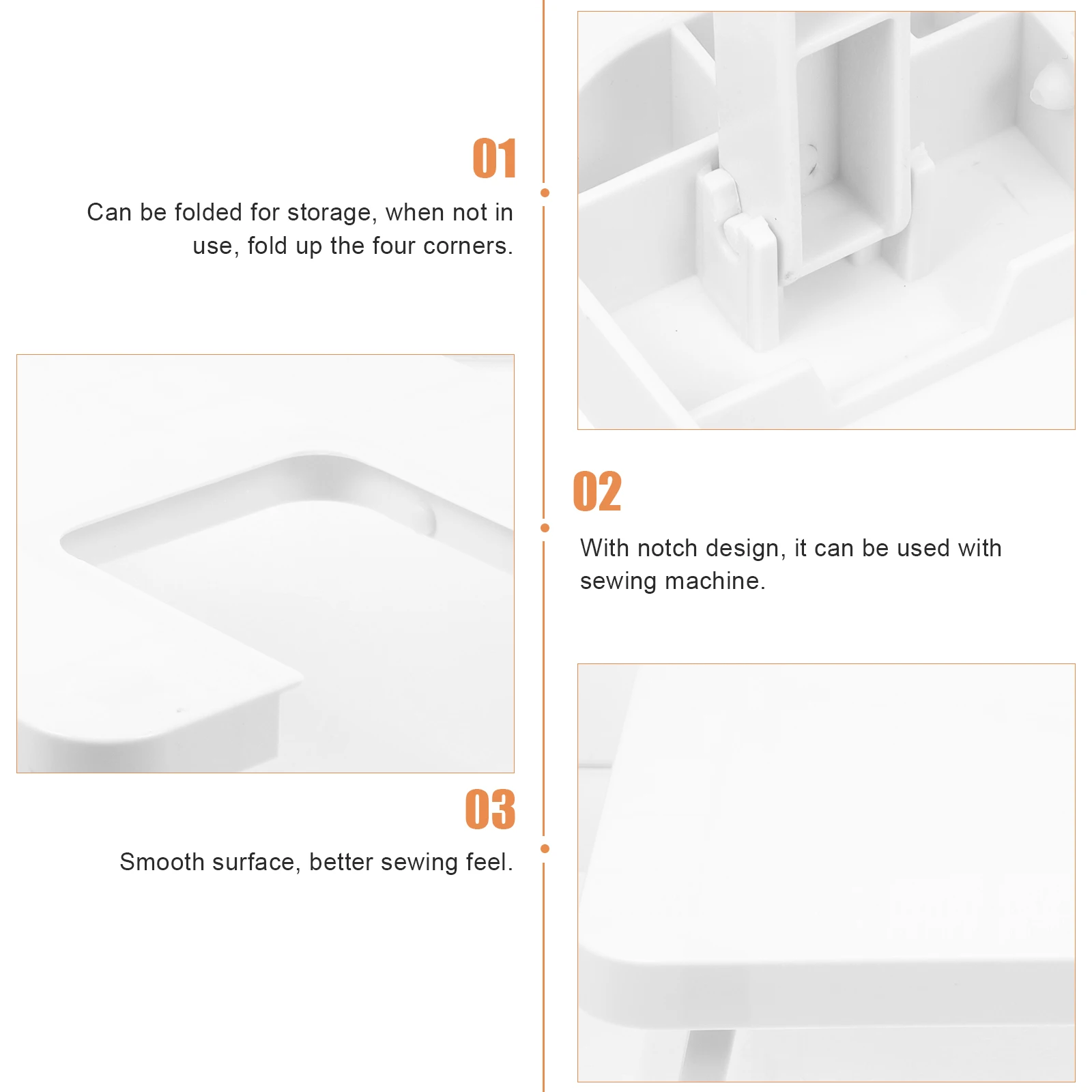 01

Can be folded for storage, when not in use, fold up the four corners.

02

With notch design, it can be used with sewing machine.

03

Smooth surface, better sewing feel.