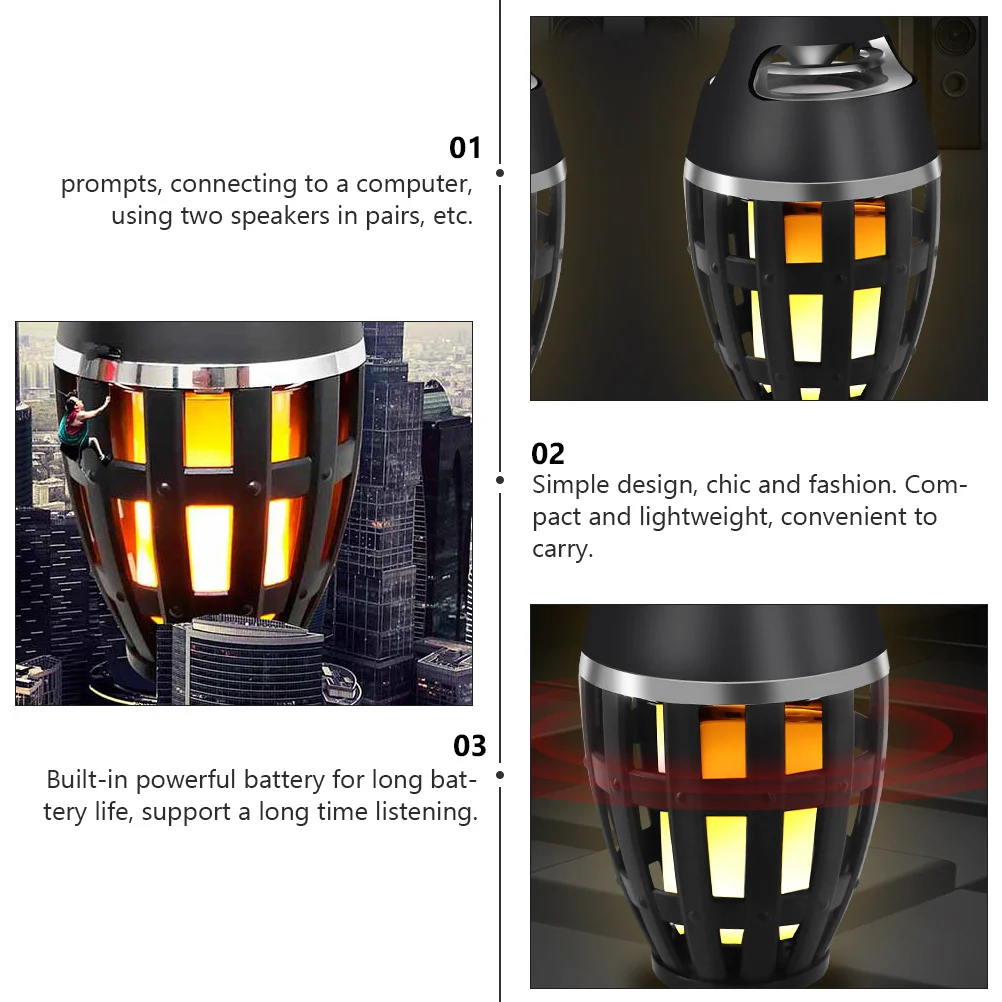 01
prompts, connecting to a computer, using two speakers in pairs, etc.

02
Simple design, chic and fashion. Compact and lightweight, convenient to carry.

03
Built-in powerful battery for long battery life, support a long time listening.