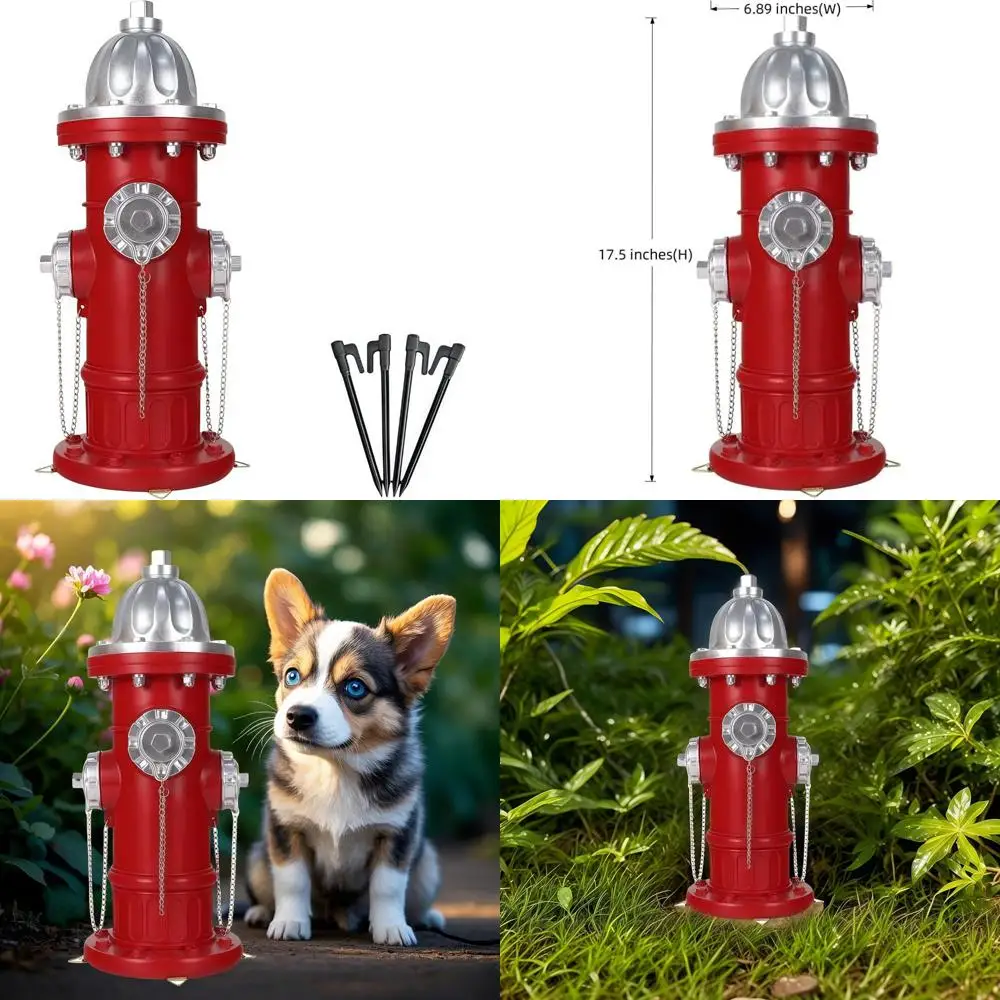 6.89 inches(W)

17.5 inches(H)