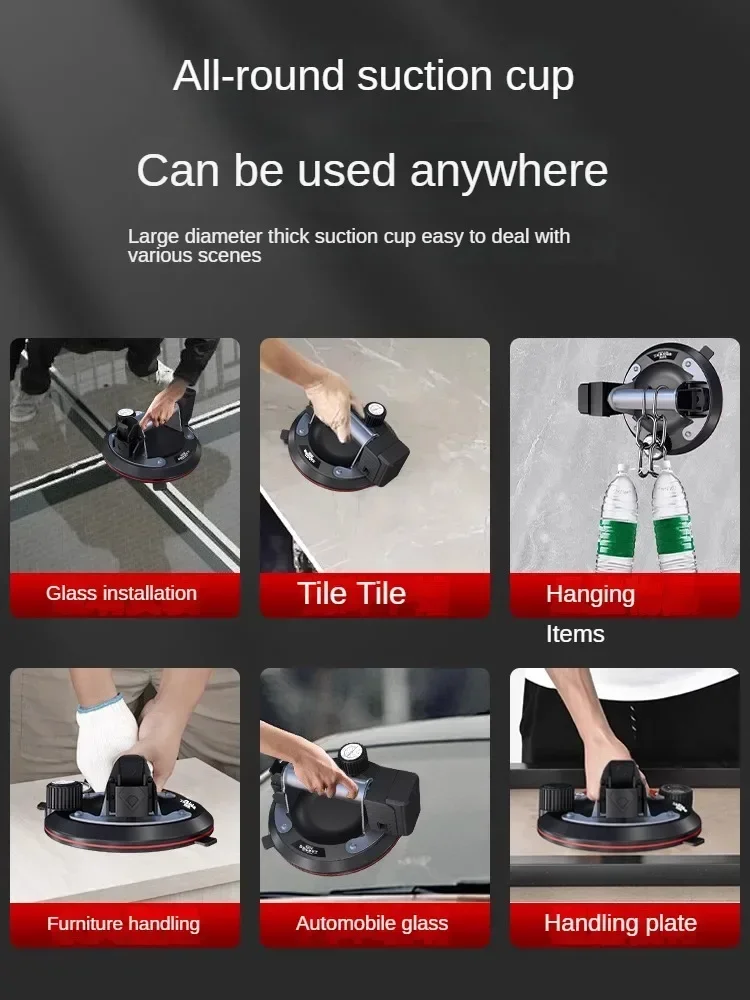 All-round suction cup

Can be used anywhere

Large diameter thick suction cup easy to deal with various scenes

Glass installation

Tile Tile

Hanging Items

Furniture handling

Automobile glass

Handling plate