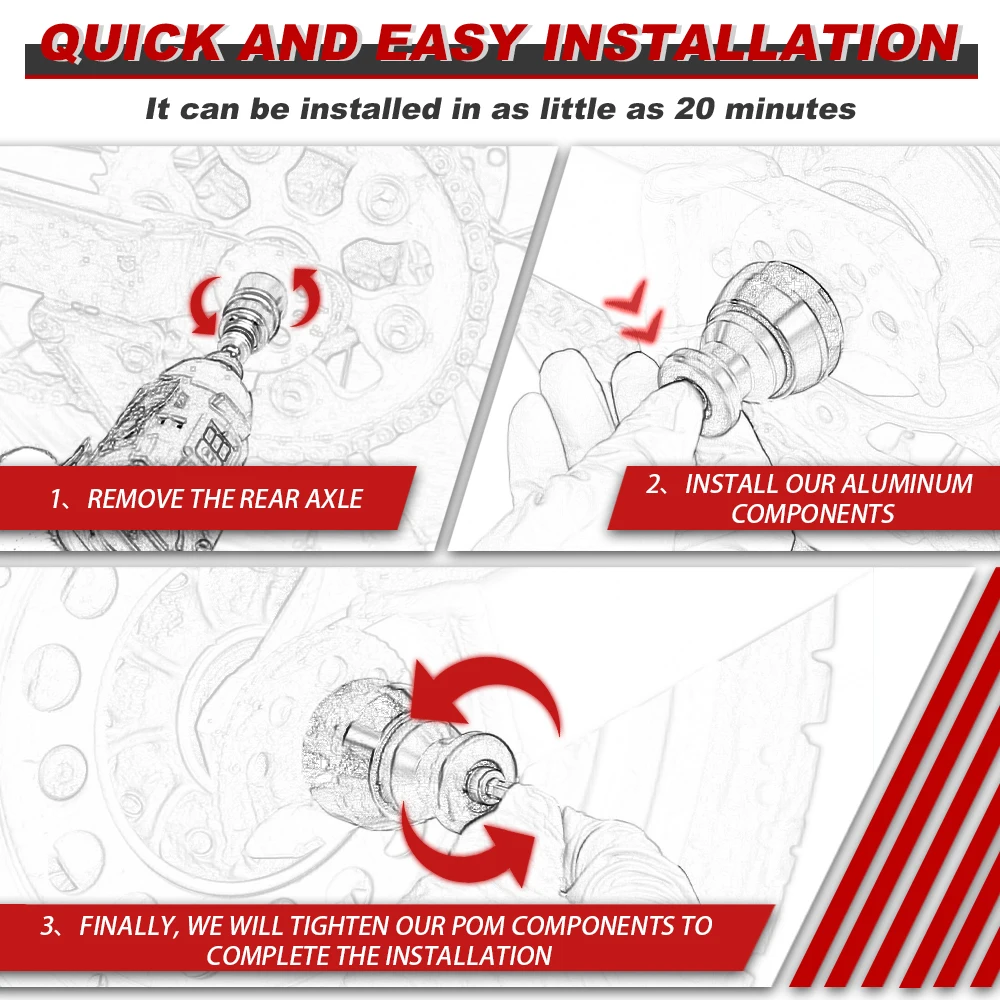 QUICK AND EASY INSTALLATION

It can be installed in as little as 20 minutes

1、REMOVE THE REAR AXLE

2、INSTALL OUR ALUMINUM COMPONENTS

3、FINALLY, WE WILL TIGHTEN OUR POM COMPONENTS TO COMPLETE THE INSTALLATION