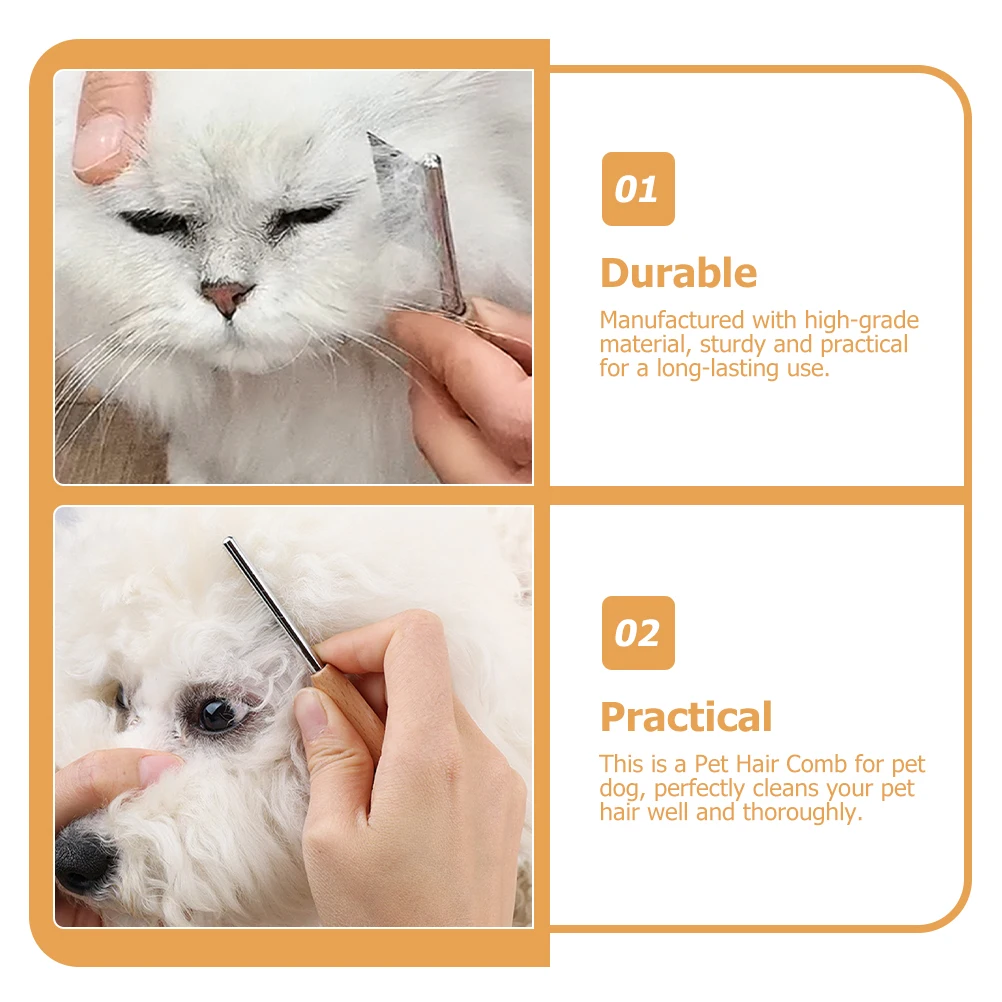 01

Durable

Manufactured with high-grade material, sturdy and practical for a long-lasting use.

02

Practical

This is a Pet Hair Comb for pet dog, perfectly cleans your pet hair well and thoroughly.