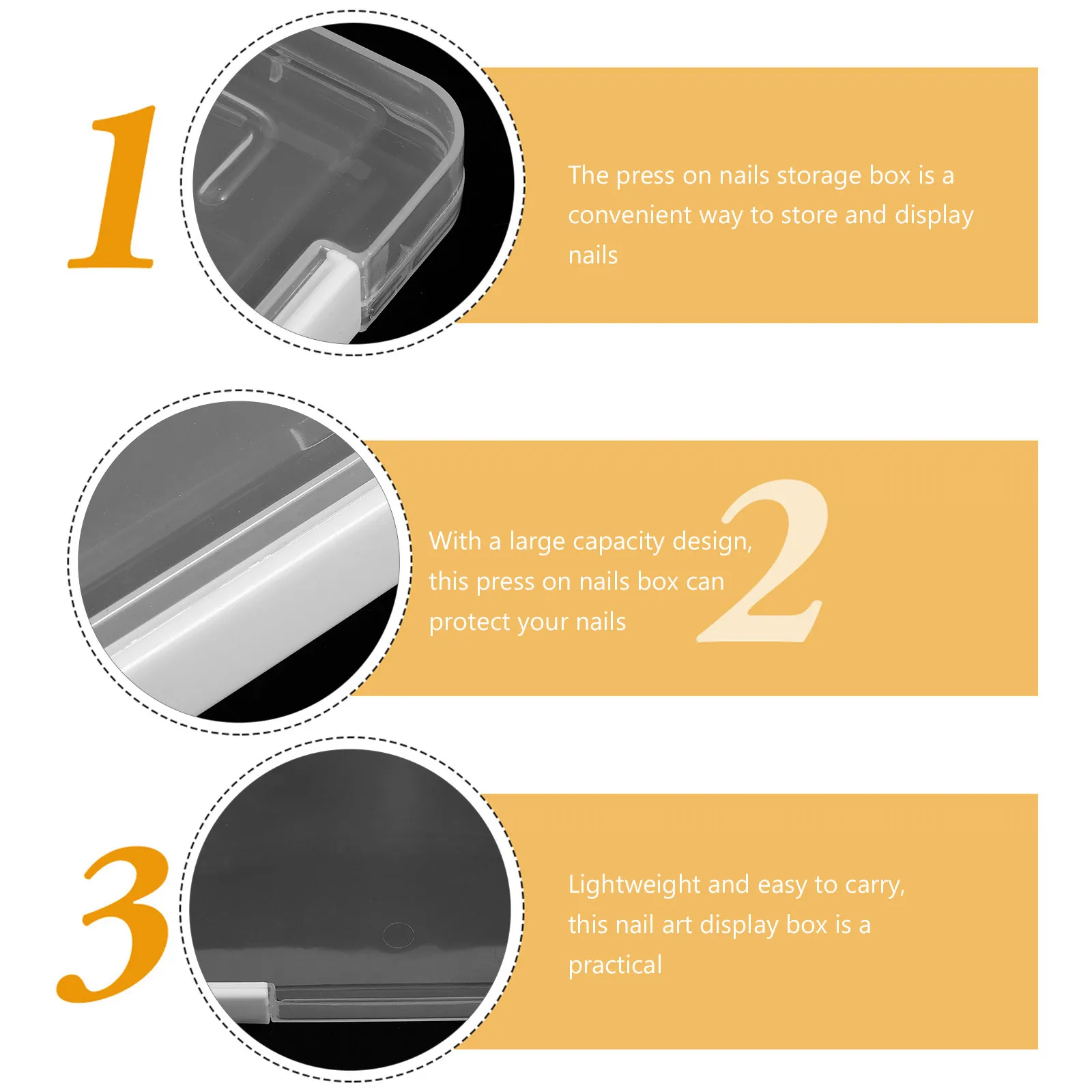 1

The press on nails storage box is a convenient way to store and display nails

With a large capacity design, this press on nails box can protect your nails

2

3

Lightweight and easy to carry, this nail art display box is a practical