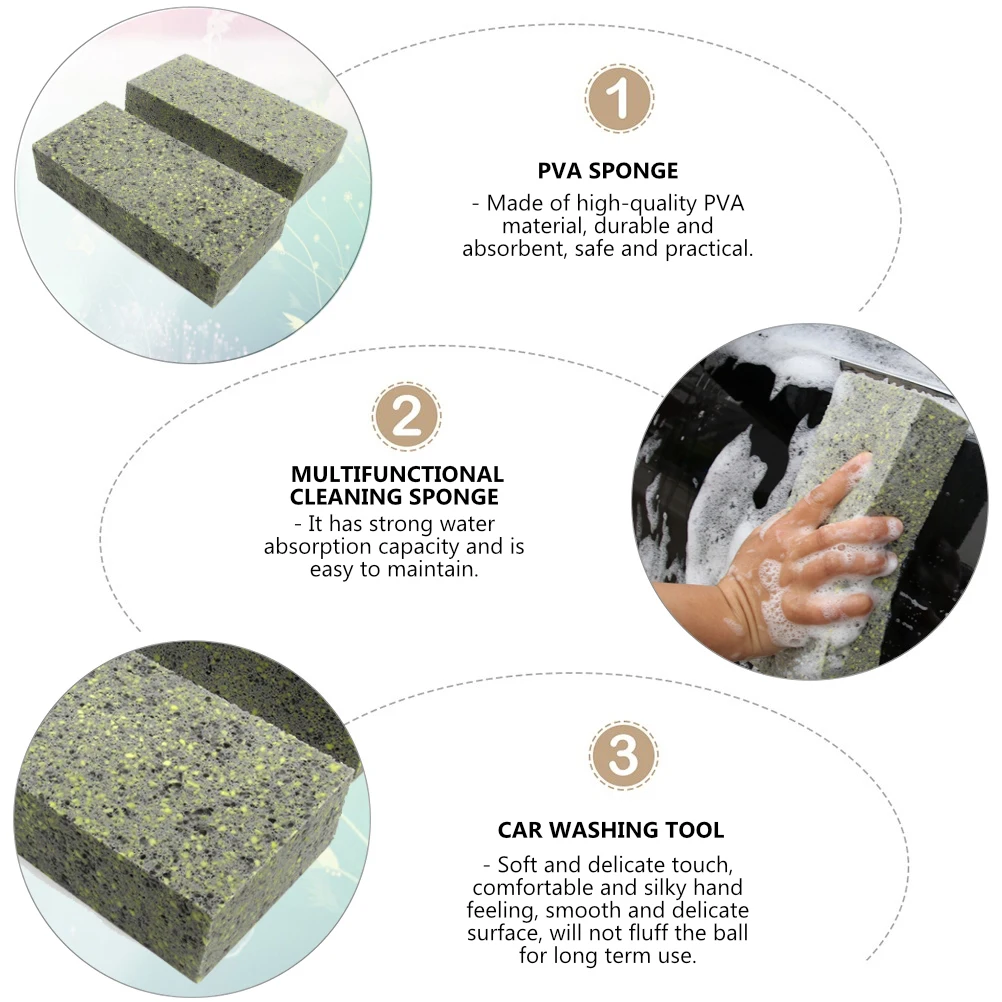 1

PVA SPONGE

- Made of high-quality PVA material, durable and absorbent, safe and practical.

2

MULTIFUNCTIONAL CLEANING SPONGE

- It has strong water absorption capacity and is easy to maintain.

3

CAR WASHING TOOL

- Soft and delicate touch, comfortable and silky hand feeling, smooth and delicate surface, will not fluff the ball for long term use.