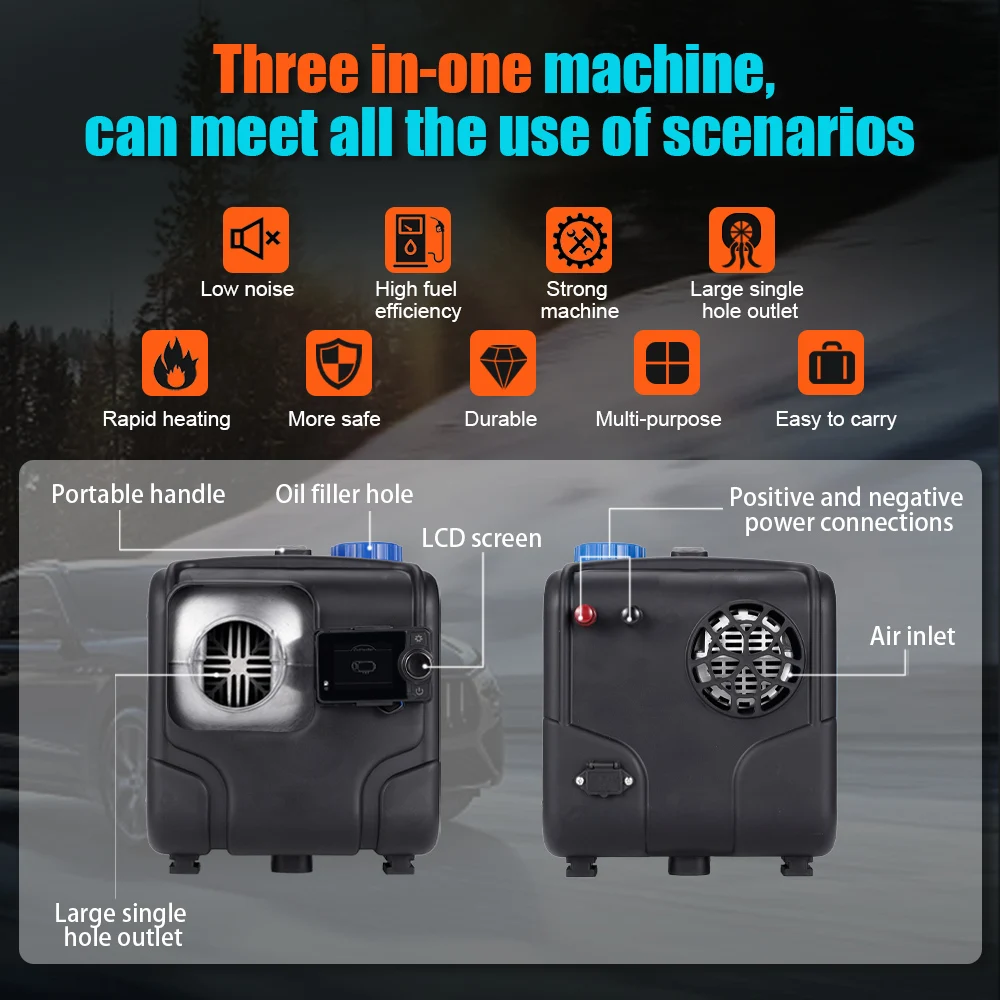 Three in-one machine,
can meet all the use of scenarios

Low noise

High fuel efficiency

Strong machine

Large single hole outlet

Rapid heating

More safe

Durable

Multi-purpose

Easy to carry

Portable handle

Oil filler hole

LCD screen

Positive and negative power connections

Air inlet

Large single hole outlet