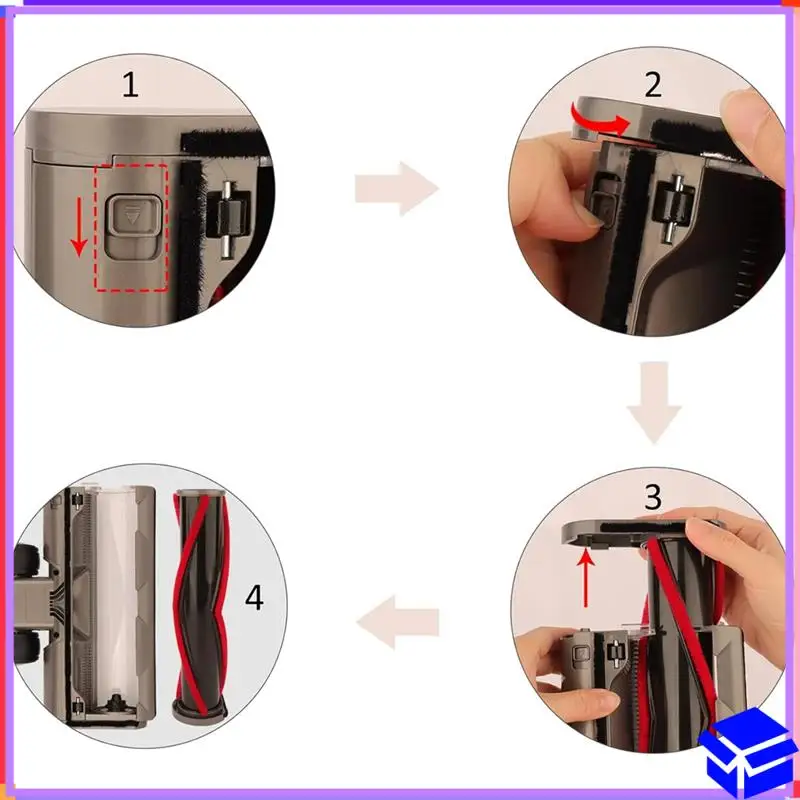 1

2

3

4