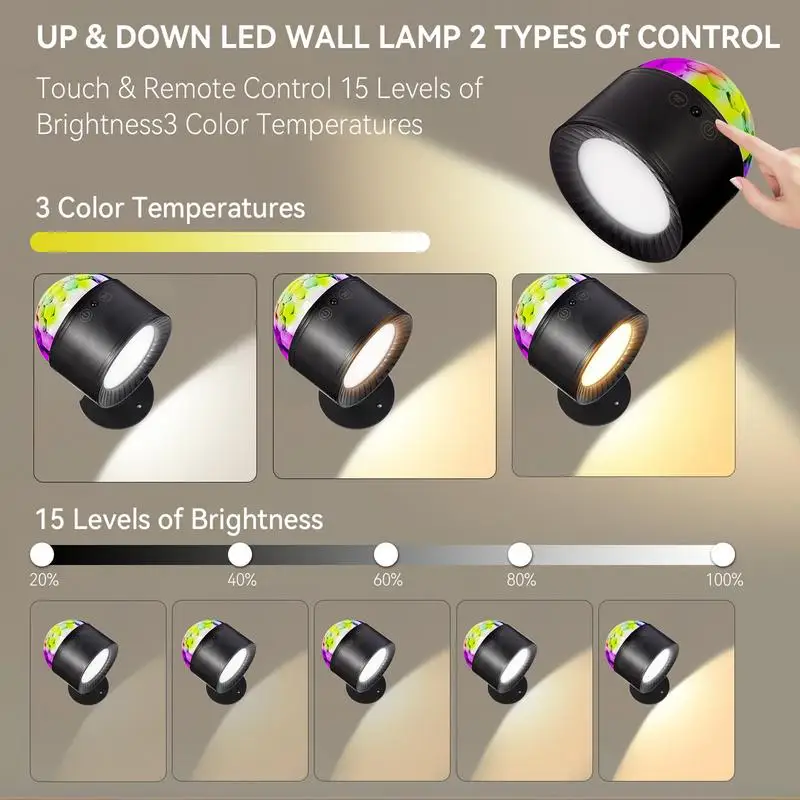 UP & DOWN LED WALL LAMP 2 TYPES Of CONTROL

Touch & Remote Control 15 Levels of Brightness3 Color Temperatures

3 Color Temperatures

15 Levels of Brightness

20%

40%

60%

80%

100%