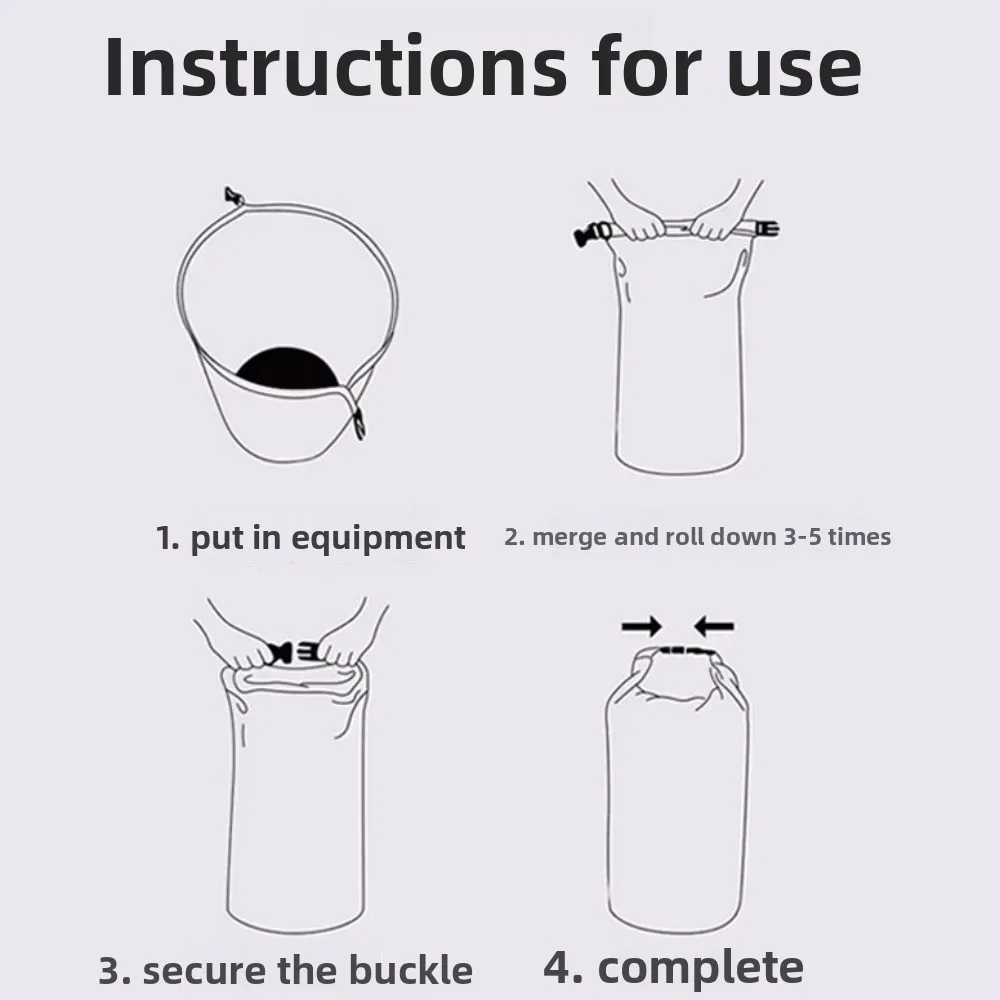 Instructions for use

1. put in equipment

2. merge and roll down 3-5 times

3. secure the buckle

4. complete