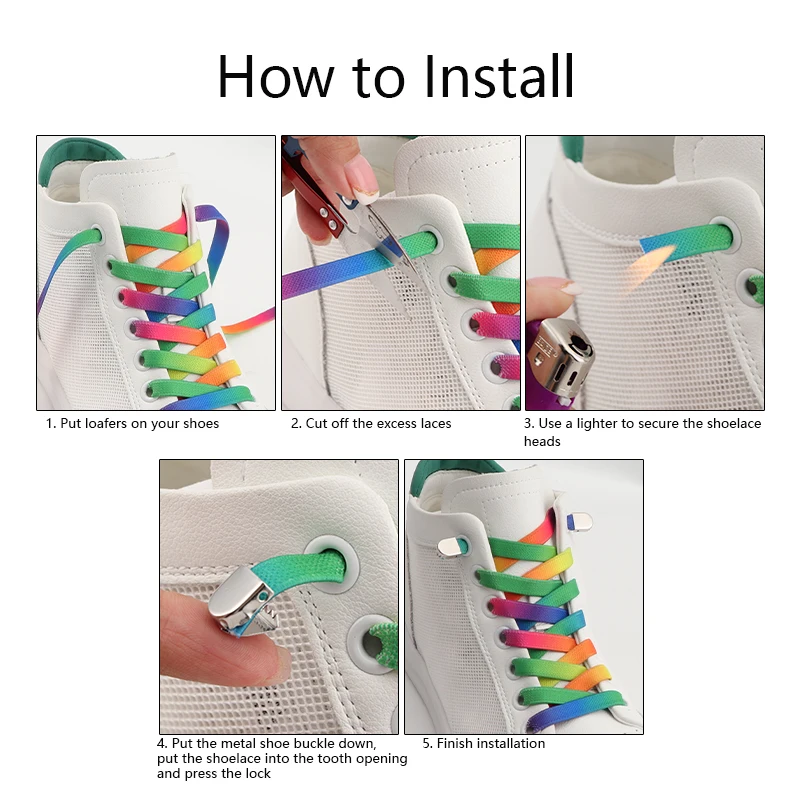 How to Install

1. Put loafers on your shoes

2. Cut off the excess laces

3. Use a lighter to secure the shoelace heads

4. Put the metal shoe buckle down, put the shoelace into the tooth opening and press the lock

5. Finish installation