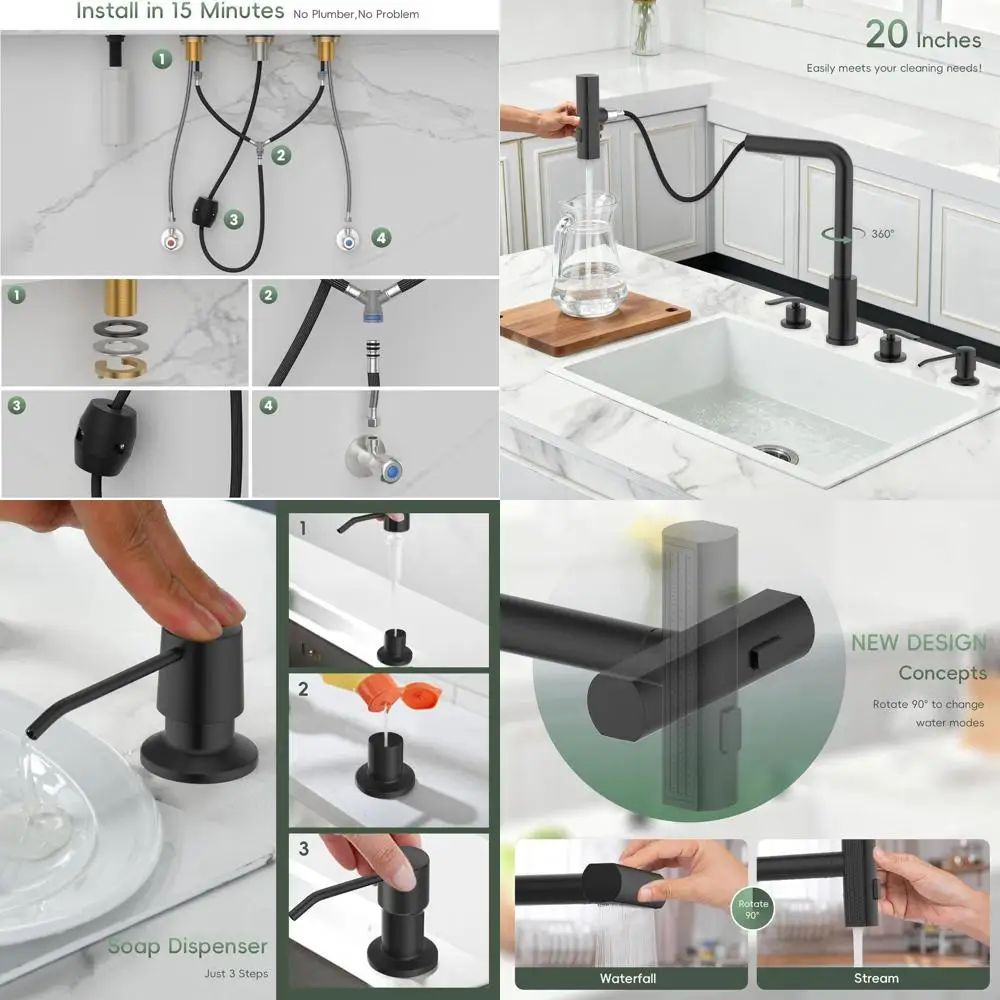 Install in 15 Minutes No Plumber,No Problem

1
2
3
4

1
2
3
4

20 Inches
Easily meets your cleaning needs!

360°

1
2
3

Soap Dispenser
Just 3 Steps

NEW DESIGN
Concepts
Rotate 90° to change water modes

Rotate 90°

Waterfall

Stream