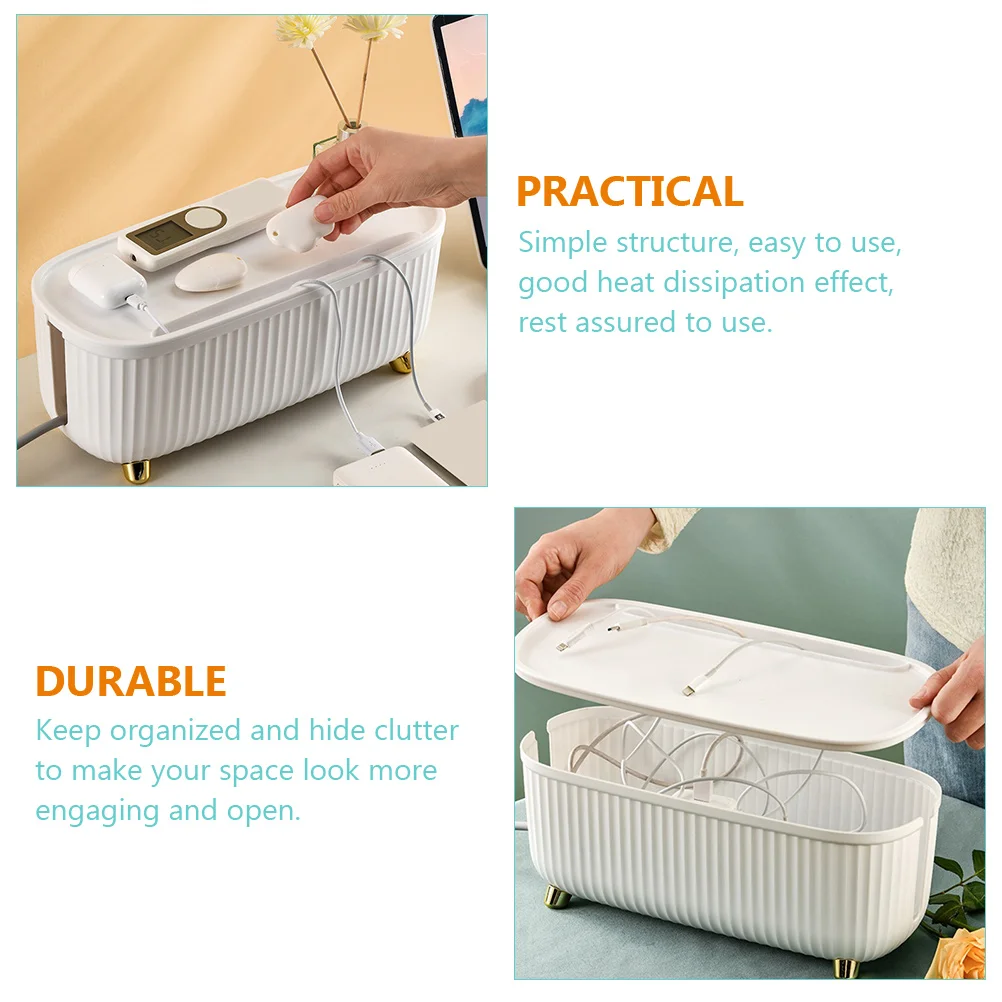 PRACTICAL
Simple structure, easy to use, good heat dissipation effect, rest assured to use.

DURABLE
Keep organized and hide clutter to make your space look more engaging and open.