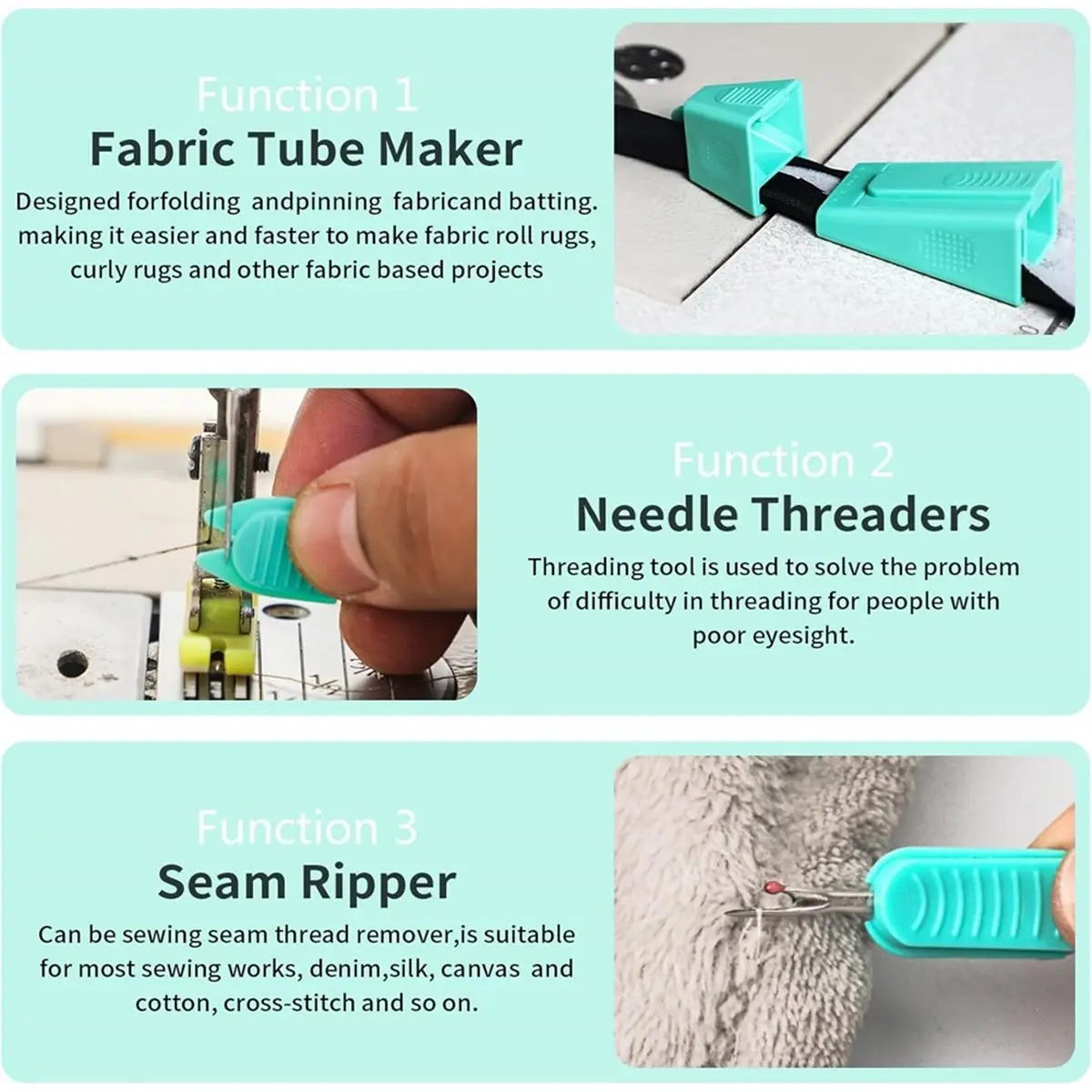 Function 1
Fabric Tube Maker
Designed forfolding andpinning fabricand batting. making it easier and faster to make fabric roll rugs, curly rugs and other fabric based projects

Function 2
Needle Threaders
Threading tool is used to solve the problem of difficulty in threading for people with poor eyesight.

Function 3
Seam Ripper
Can be sewing seam thread remover,is suitable for most sewing works, denim,silk, canvas and cotton, cross-stitch and so on.