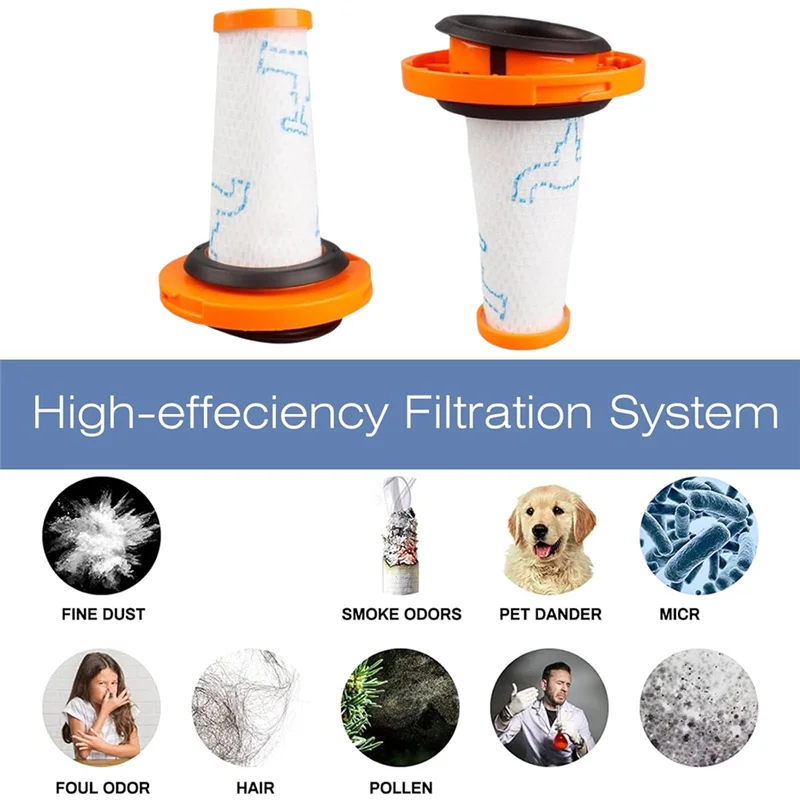 High-effeciency Filtration System

FINE DUST

SMOKE ODORS

PET DANDER

MICR

FOUL ODOR

HAIR

POLLEN