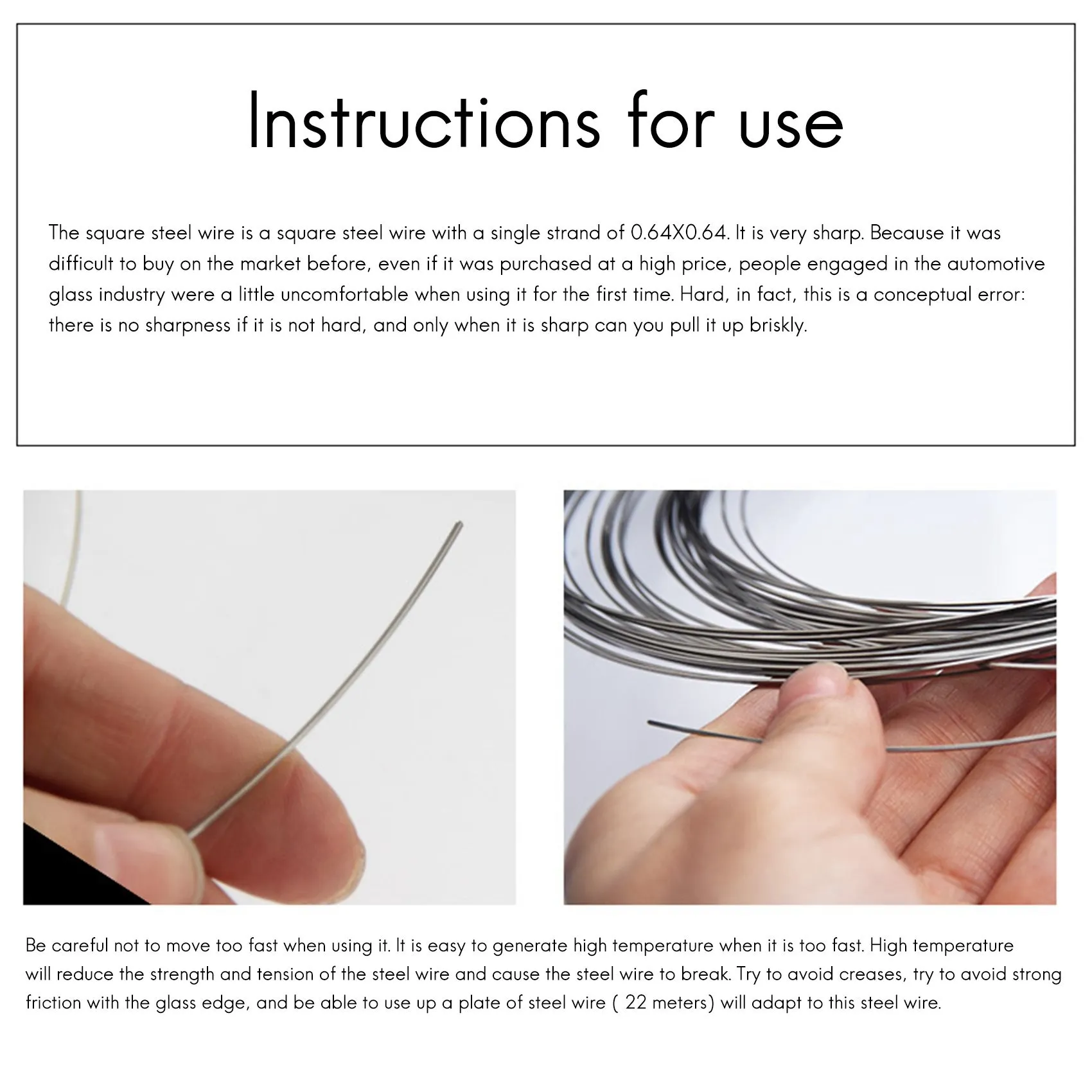 Instructions for use

The square steel wire is a square steel wire with a single strand of 0.64X0.64. It is very sharp. Because it was difficult to buy on the market before, even if it was purchased at a high price, people engaged in the automotive glass industry were a little uncomfortable when using it for the first time. Hard, in fact, this is a conceptual error: there is no sharpness if it is not hard, and only when it is sharp can you pull it up briskly.

Be careful not to move too fast when using it. It is easy to generate high temperature when it is too fast. High temperature will reduce the strength and tension of the steel wire and cause the steel wire to break. Try to avoid creases, try to avoid strong friction with the glass edge, and be able to use up a plate of steel wire ( 22 meters) will adapt to this steel wire.