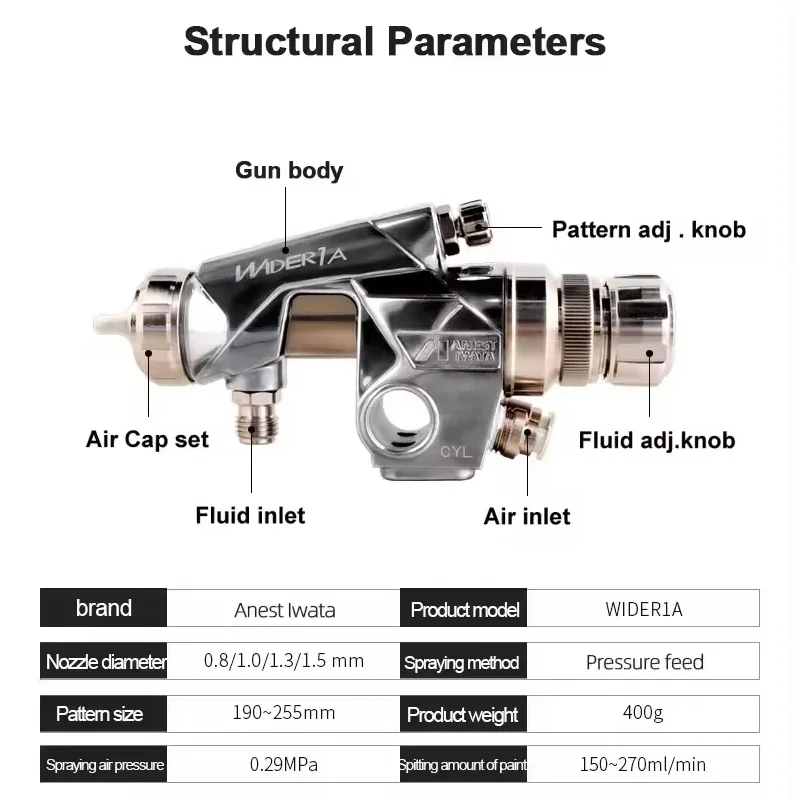 Structural Parameters

Gun body

Pattern adj . knob

WIDER1A

ANEST IWATA

CYL

Air Cap set

Fluid adj.knob

Fluid inlet

Air inlet

| brand | Anest Iwata | Product model | WIDER1A |
|---|---|---|---|
| Nozzle diameter | 0.8/1.0/1.3/1.5 mm | Spraying method | Pressure feed |
| Pattern size | 190~255mm | Product weight | 400g |
| Spraying air pressure | 0.29MPa | Spitting amount of paint | 150~270ml/min |