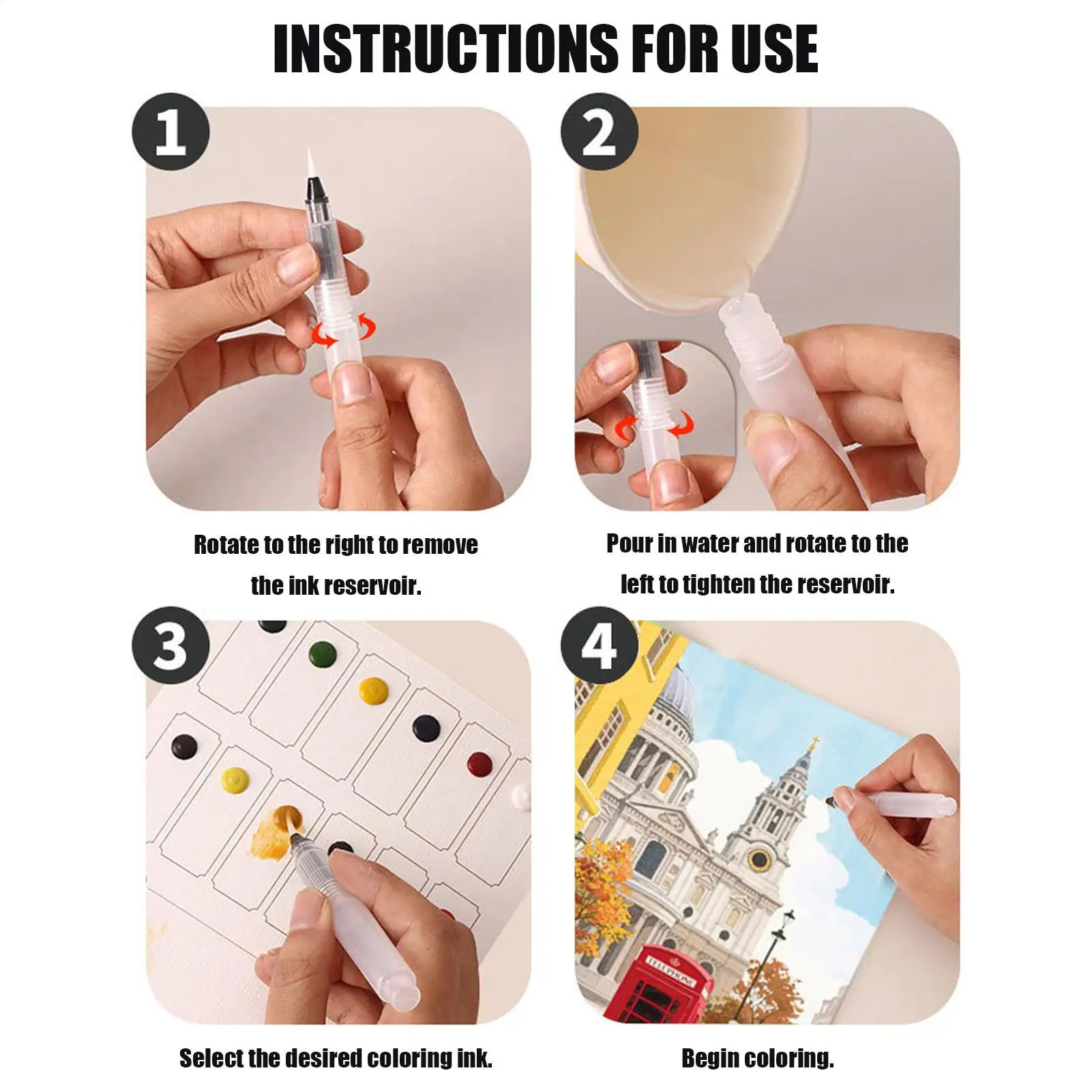 INSTRUCTIONS FOR USE

1

Rotate to the right to remove the ink reservoir.

2

Pour in water and rotate to the left to tighten the reservoir.

3

Select the desired coloring ink.

4

Begin coloring.